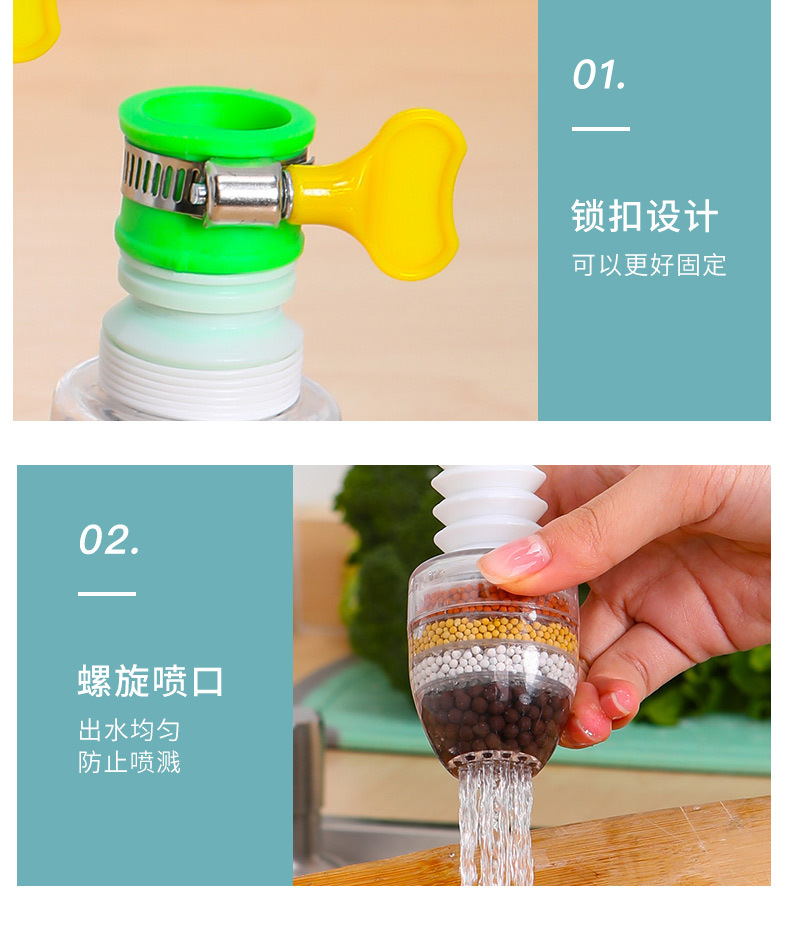 01.

锁扣设计

可以更好固定

02.

螺旋喷口

出水均匀
防止喷溅