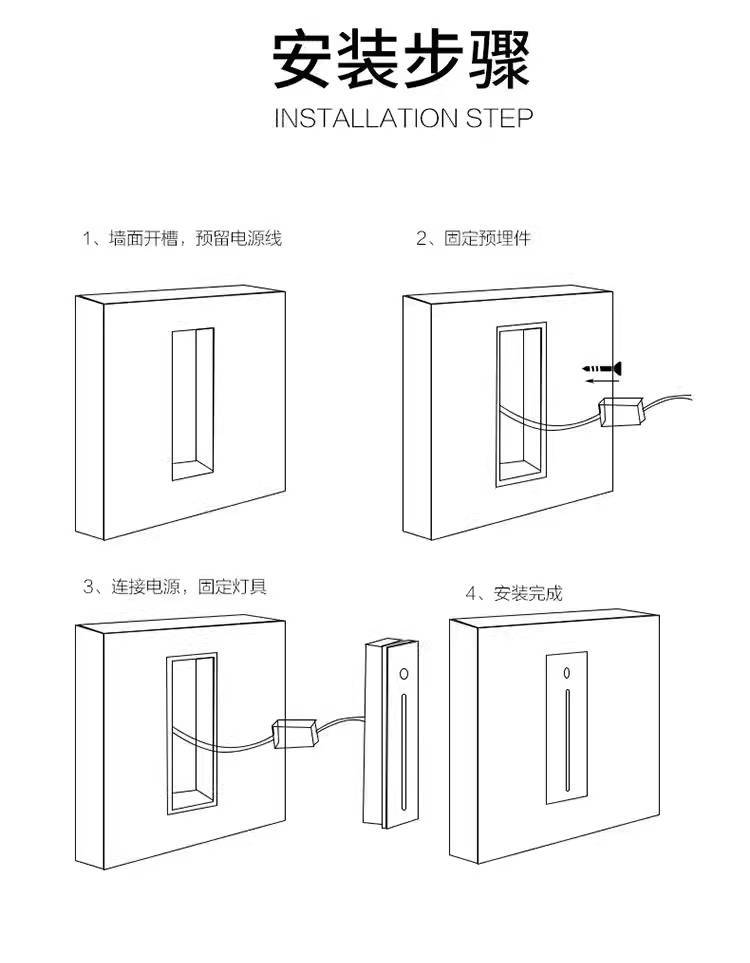 安装步骤

INSTALLATION STEP

1、墙面开槽，预留电源线

2、固定预埋件

3、连接电源，固定灯具

4、安装完成