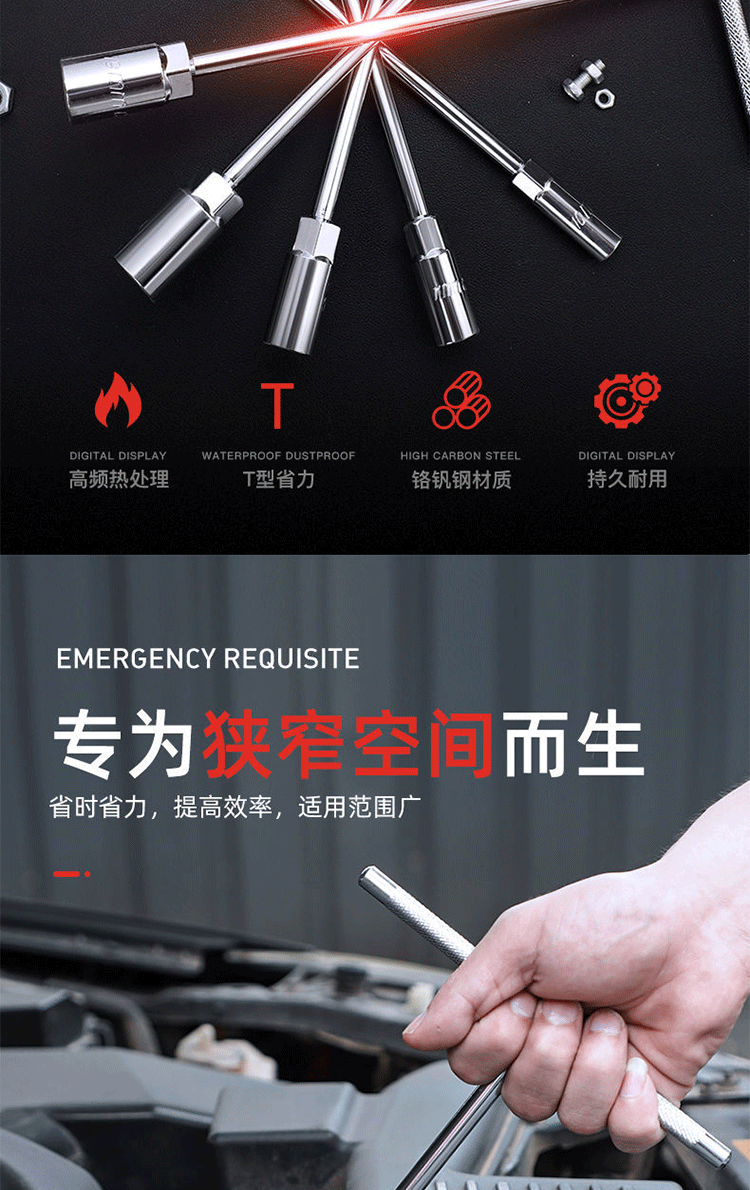 T

DIGITAL DISPLAY
高频热处理

WATERPROOF DUSTPROOF
T型省力

HIGH CARBON STEEL
铬钒钢材质

DIGITAL DISPLAY
持久耐用

EMERGENCY REQUISITE

专为狭窄空间而生

省时省力，提高效率，适用范围广