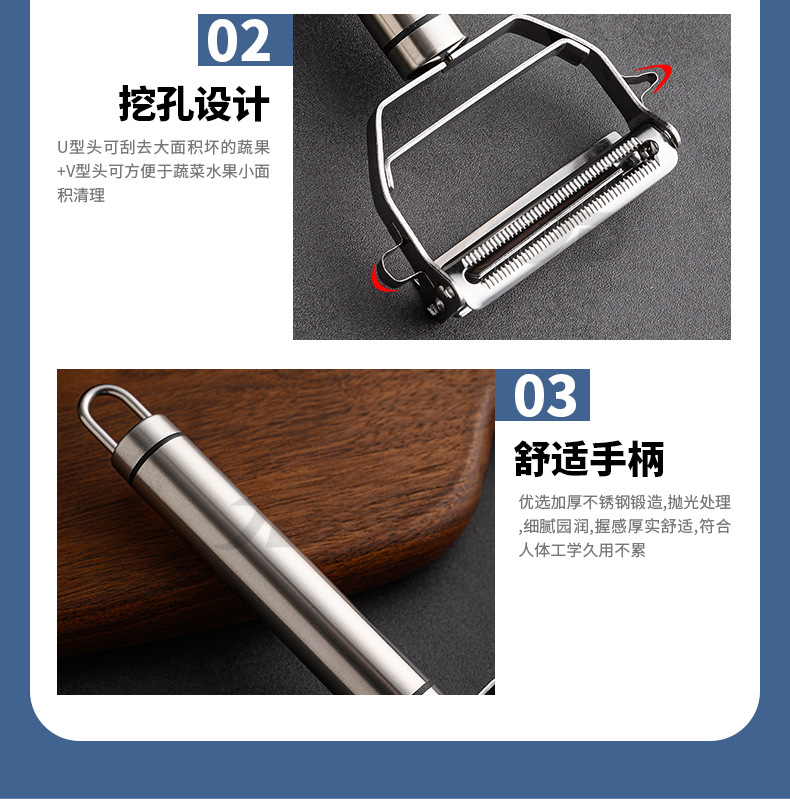 02

挖孔设计

U型头可刮去大面积坏的蔬果+V型头可方便于蔬菜水果小面积清理

03

舒适手柄

优选加厚不锈钢锻造,抛光处理,细腻园润,握感厚实舒适,符合人体工学久用不累