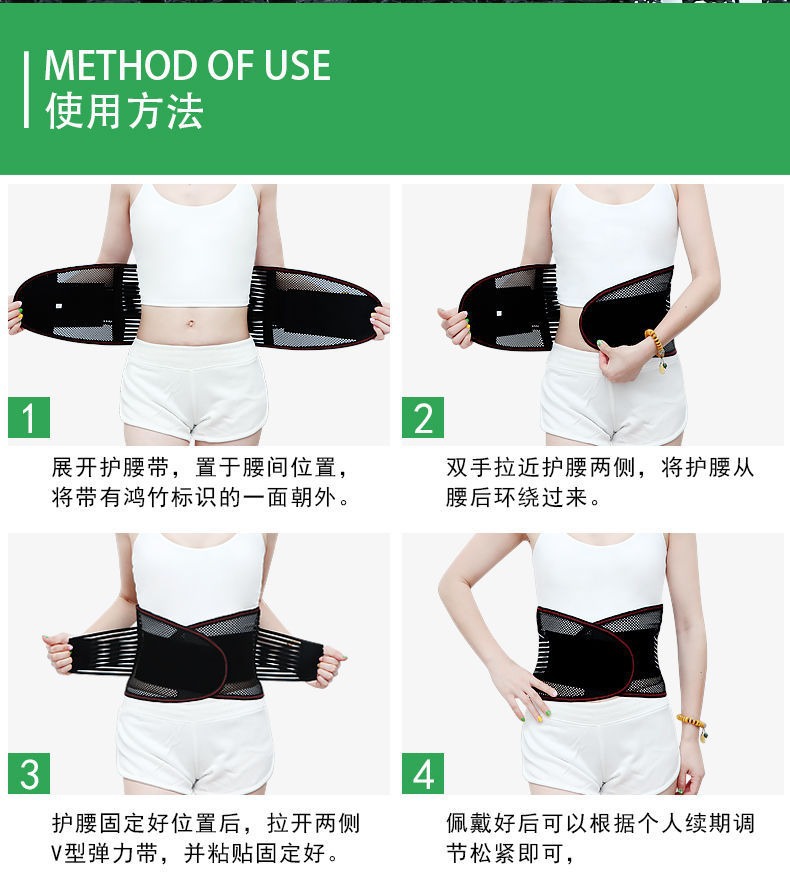 METHOD OF USE
使用方法

1

展开护腰带，置于腰间位置，将带有鸿竹标识的一面朝外。

2

双手拉近护腰两侧，将护腰从腰后环绕过来。

3

护腰固定好位置后，拉开两侧V型弹力带，并粘贴固定好。

4

佩戴好后可以根据个人续期调节松紧即可，