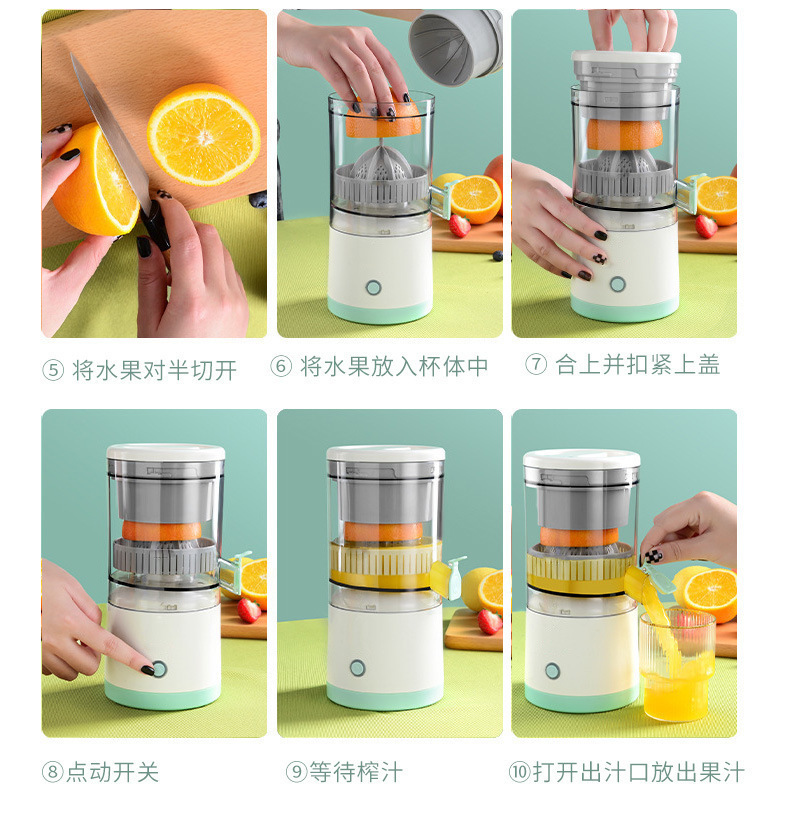 ⑤ 将水果对半切开

⑥ 将水果放入杯体中

⑦ 合上并扣紧上盖

⑧点动开关

⑨等待榨汁

⑩打开出汁口放出果汁