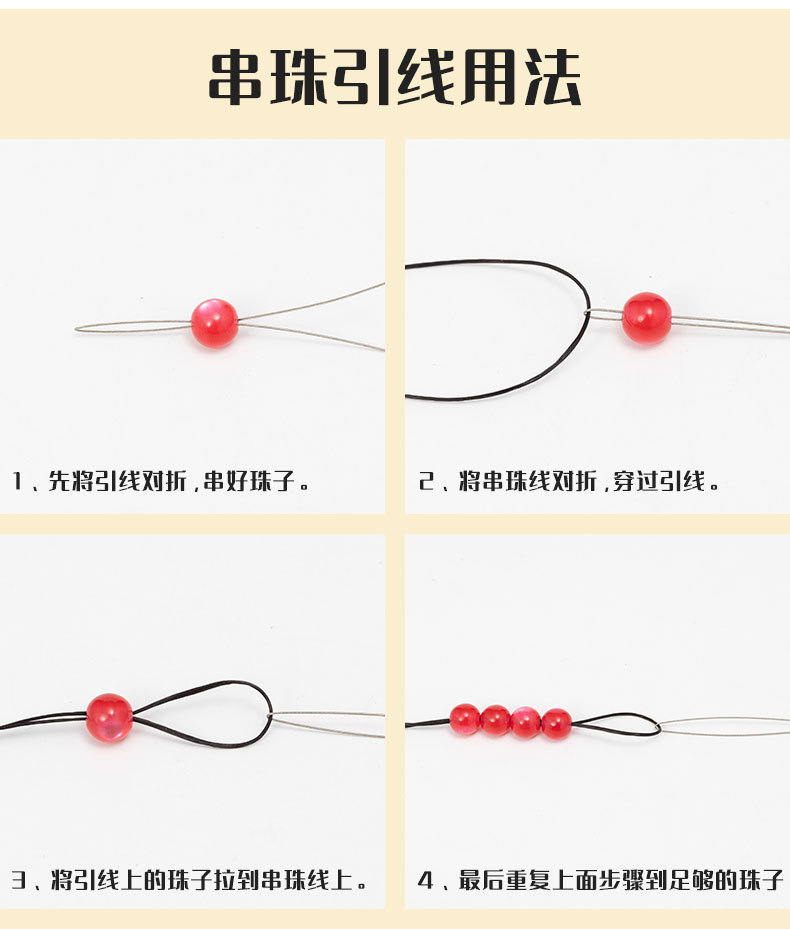 串珠引线用法

1、先将引线对折，串好珠子。

2、将串珠线对折，穿过引线。

3、将引线上的珠子拉到串珠线上。

4、最后重复上面步骤到足够的珠子