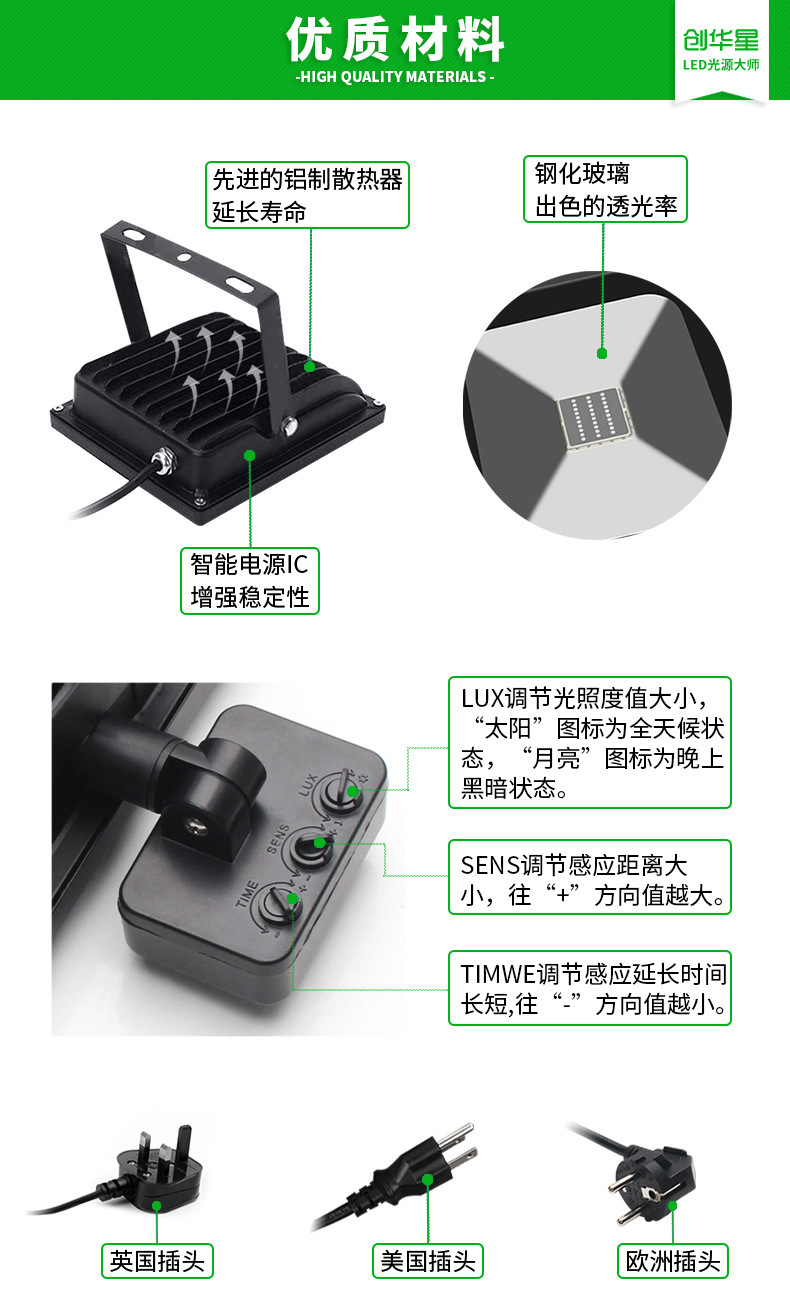 优质材料
-HIGH QUALITY MATERIALS -

创华星
LED光源大师

先进的铝制散热器
延长寿命

钢化玻璃
出色的透光率

智能电源IC
增强稳定性

LUX
SENS
TIME

LUX调节光照度值大小，“太阳”图标为全天候状态，“月亮”图标为晚上黑暗状态。

SENS调节感应距离大小，往“+”方向值越大。

TIMWE调节感应延长时间长短,往“-”方向值越小。

英国插头

美国插头

欧洲插头