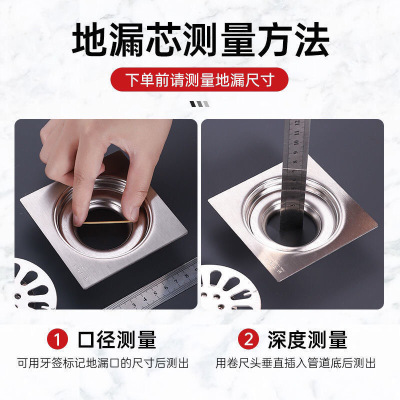 地漏芯测量方法

下单前请测量地漏尺寸

1 口径测量
可用牙签标记地漏口的尺寸后测出

2 深度测量
用卷尺头垂直插入管道底后测出