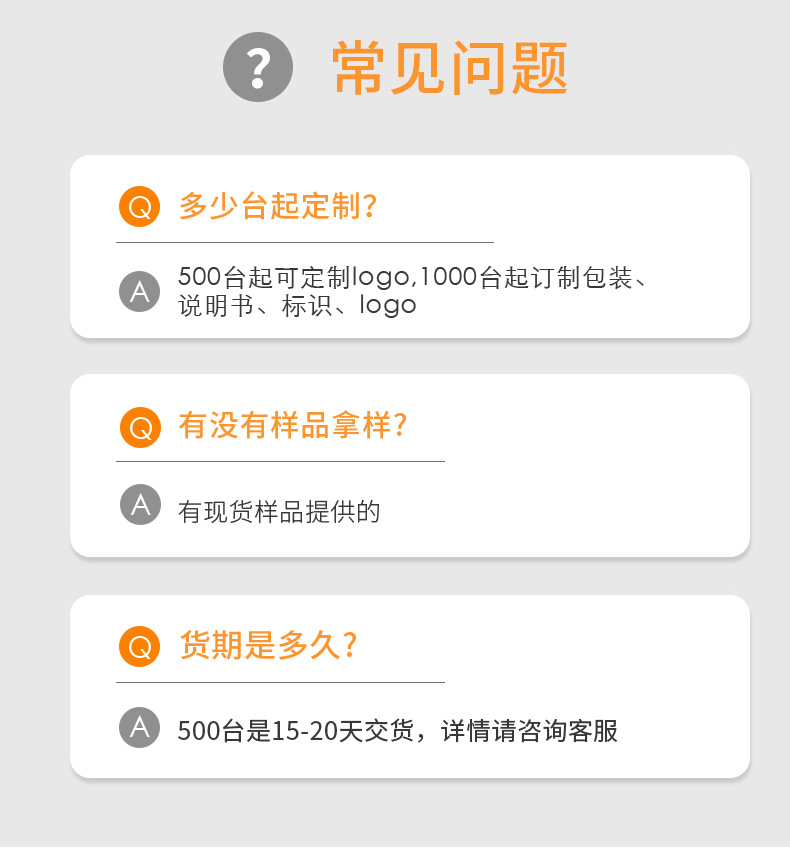 ? 常见问题

Q 多少台起定制?

A 500台起可定制logo,1000台起订制包装、说明书、标识、logo

Q 有没有样品拿样?

A 有现货样品提供的

Q 货期是多久?

A 500台是15-20天交货，详情请咨询客服