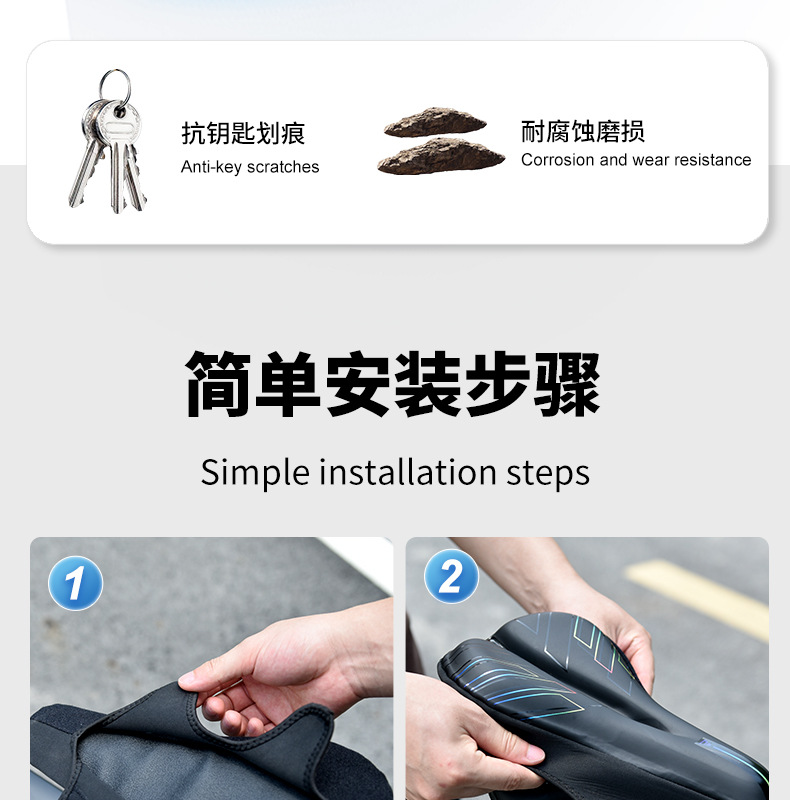 抗钥匙划痕
Anti-key scratches

耐腐蚀磨损
Corrosion and wear resistance

简单安装步骤
Simple installation steps

1

2