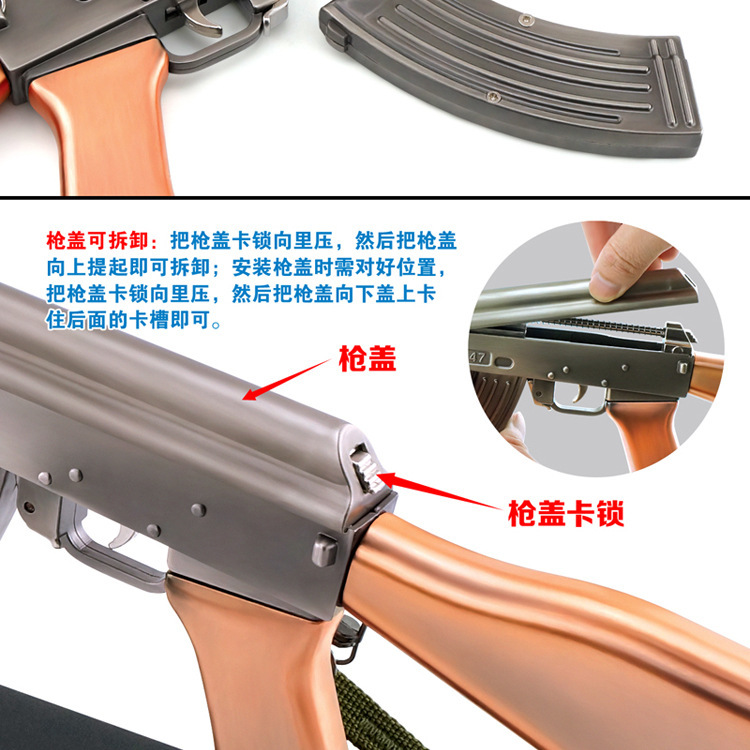 枪盖可拆卸：把枪盖卡锁向里压，然后把枪盖向上提起即可拆卸；安装枪盖时需对好位置，把枪盖卡锁向里压，然后把枪盖向下盖上卡住后面的卡槽即可。

枪盖

47

枪盖卡锁