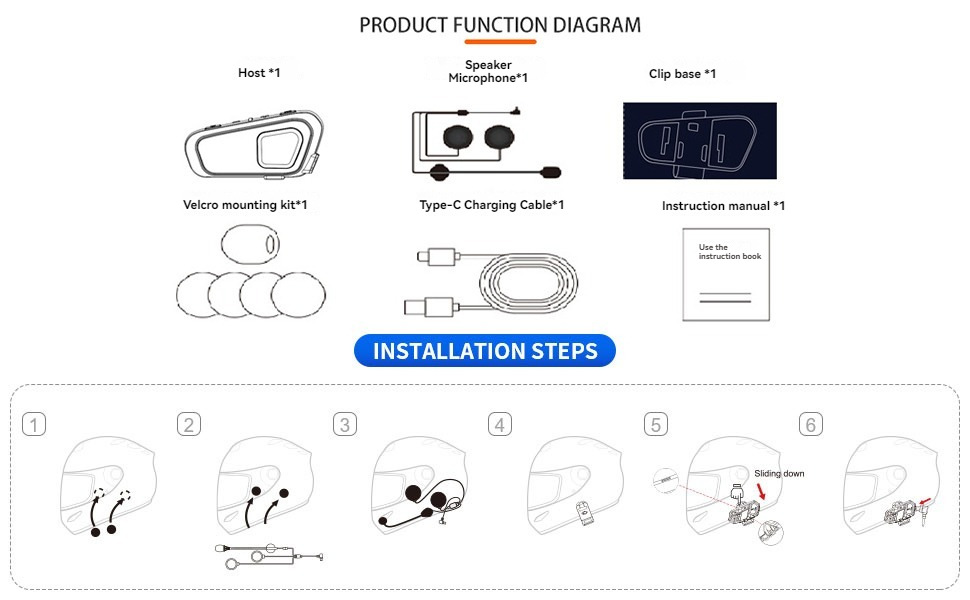 PRODUCT FUNCTION DIAGRAM

Host *1

Speaker Microphone*1

Clip base *1

Velcro mounting kit*1

Type-C Charging Cable*1

Instruction manual *1

Use the instruction book

INSTALLATION STEPS

1

2

3

4

5

Sliding down

6