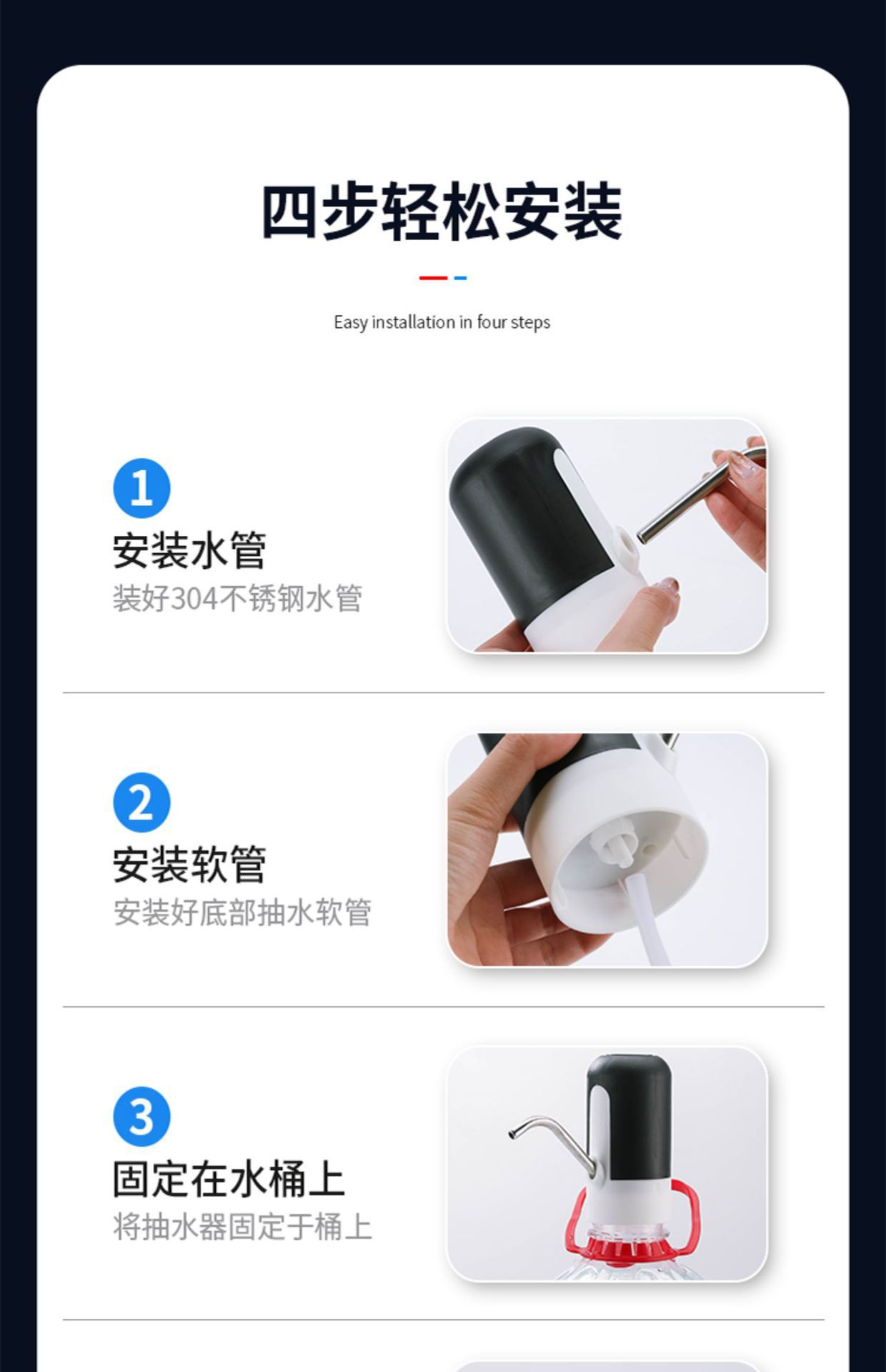 四步轻松安装

Easy installation in four steps

1
安装水管
装好304不锈钢水管

2
安装软管
安装好底部抽水软管

3
固定在水桶上
将抽水器固定于桶上