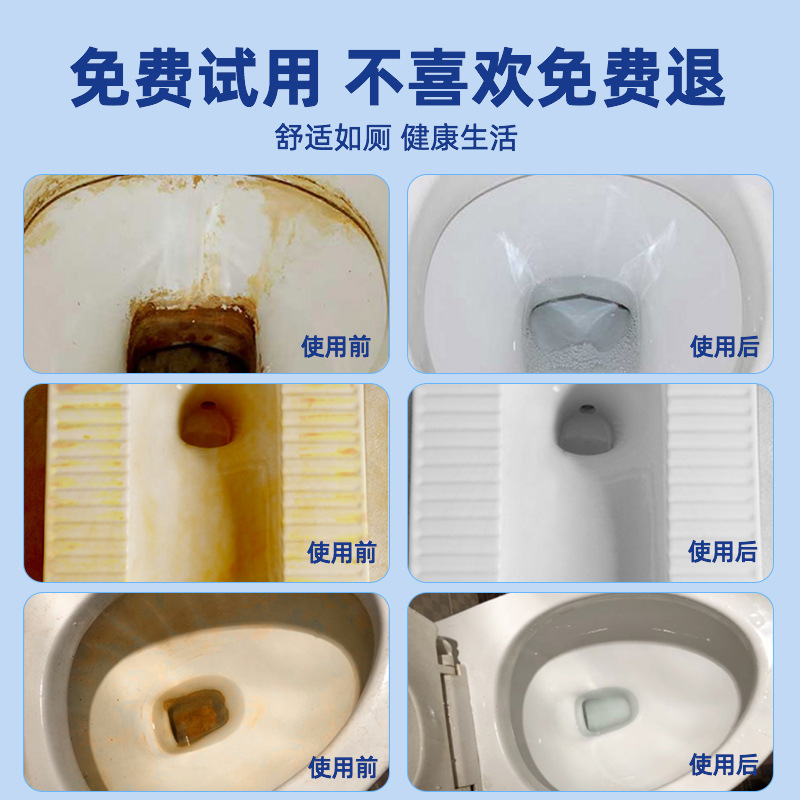 免费试用 不喜欢免费退

舒适如厕 健康生活

使用前

使用后

使用前

使用后

使用前

使用后