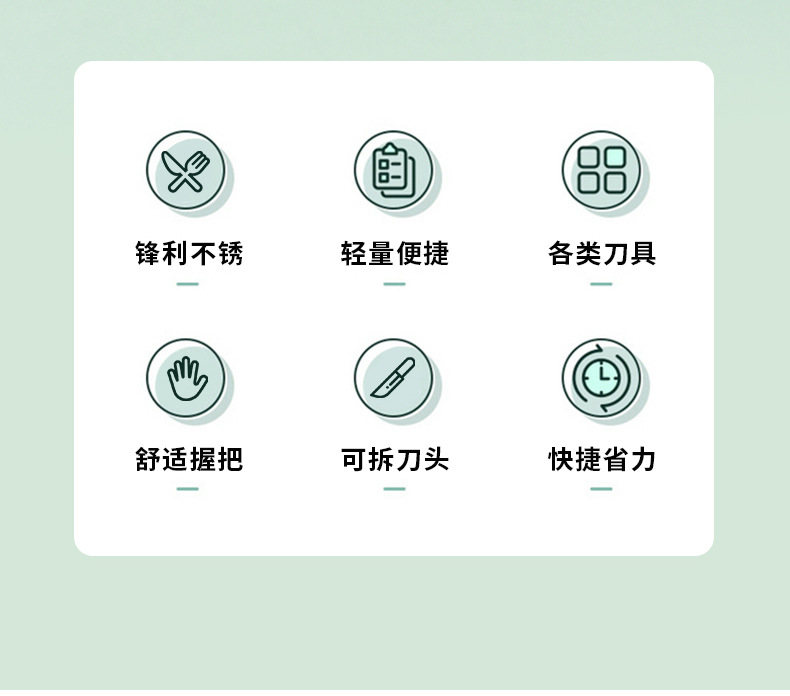 锋利不锈

轻量便捷

各类刀具

舒适握把

可拆刀头

快捷省力