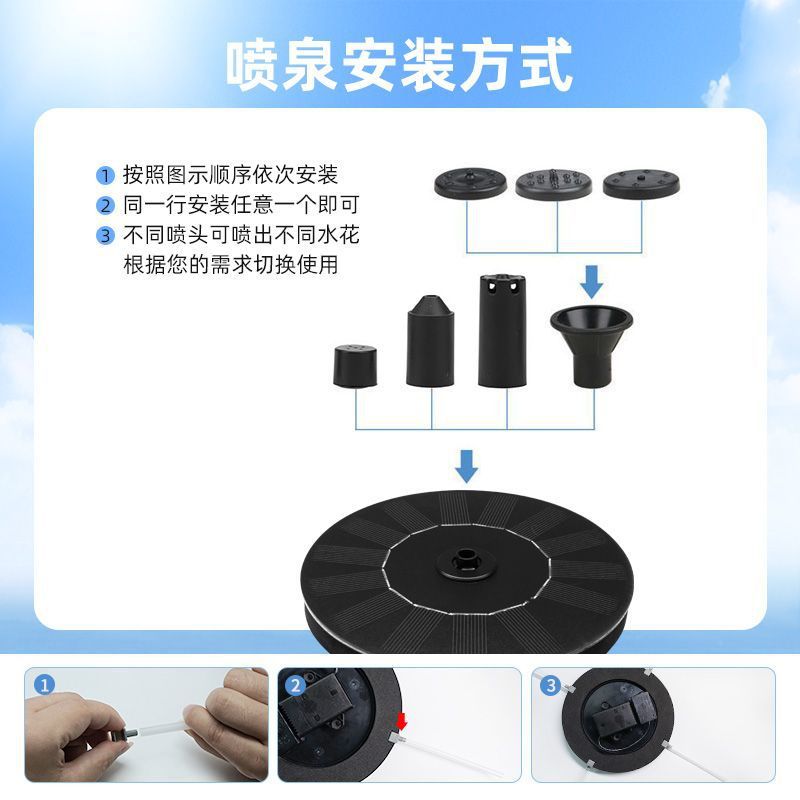 喷泉安装方式

1 按照图示顺序依次安装
2 同一行安装任意一个即可
3 不同喷头可喷出不同水花
根据您的需求切换使用

1

2

3