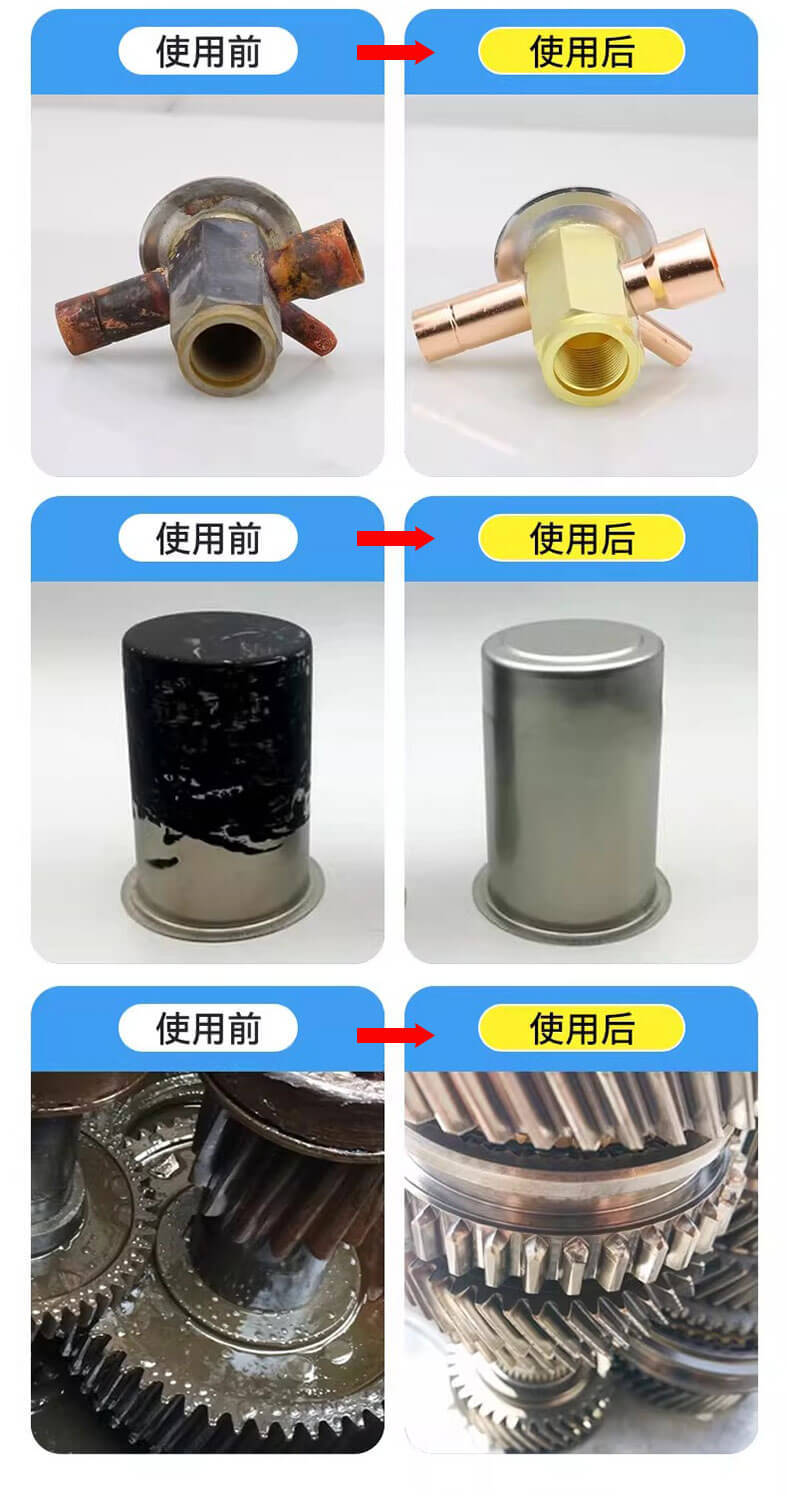 使用前

使用后

使用前

使用后

使用前

使用后