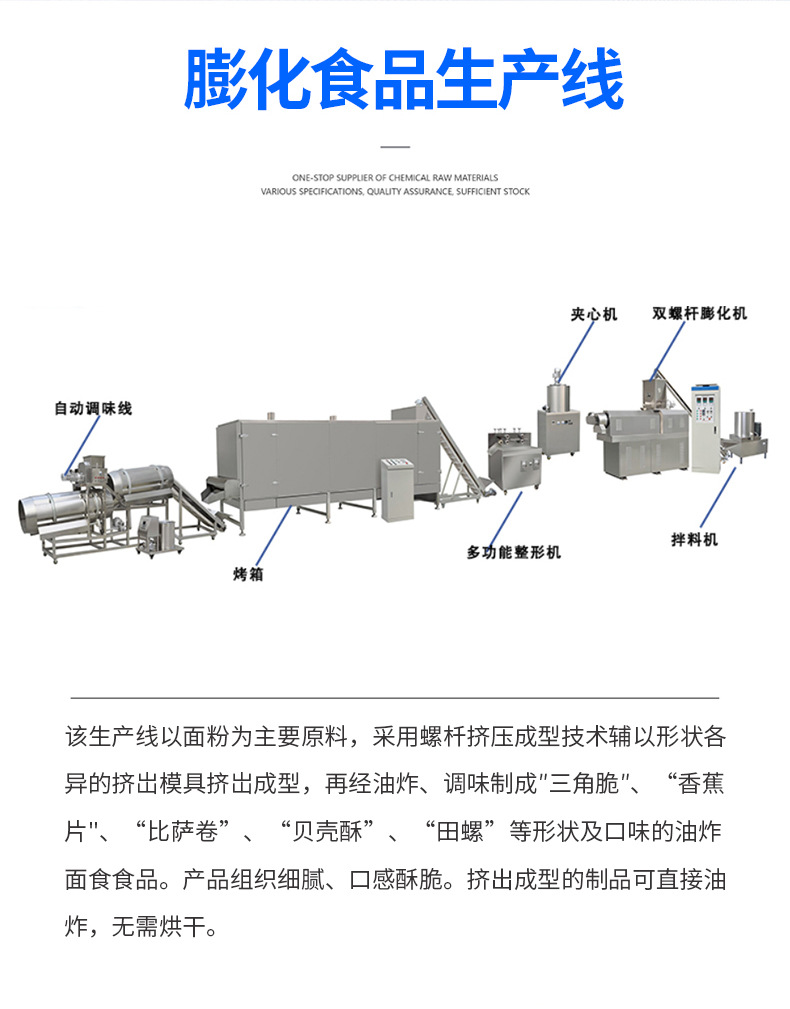 膨化食品生产线

ONE-STOP SUPPLIER OF CHEMICAL RAW MATERIALS
VARIOUS SPECIFICATIONS, QUALITY ASSURANCE, SUFFICIENT STOCK

夹心机
双螺杆膨化机
自动调味线
烤箱
多功能整形机
拌料机

该生产线以面粉为主要原料，采用螺杆挤压成型技术辅以形状各异的挤出模具挤出成型，再经油炸、调味制成"三角脆"、“香蕉片"、“比萨卷”、“贝壳酥”、“田螺”等形状及口味的油炸面食食品。产品组织细腻、口感酥脆。挤出成型的制品可直接油炸，无需烘干。