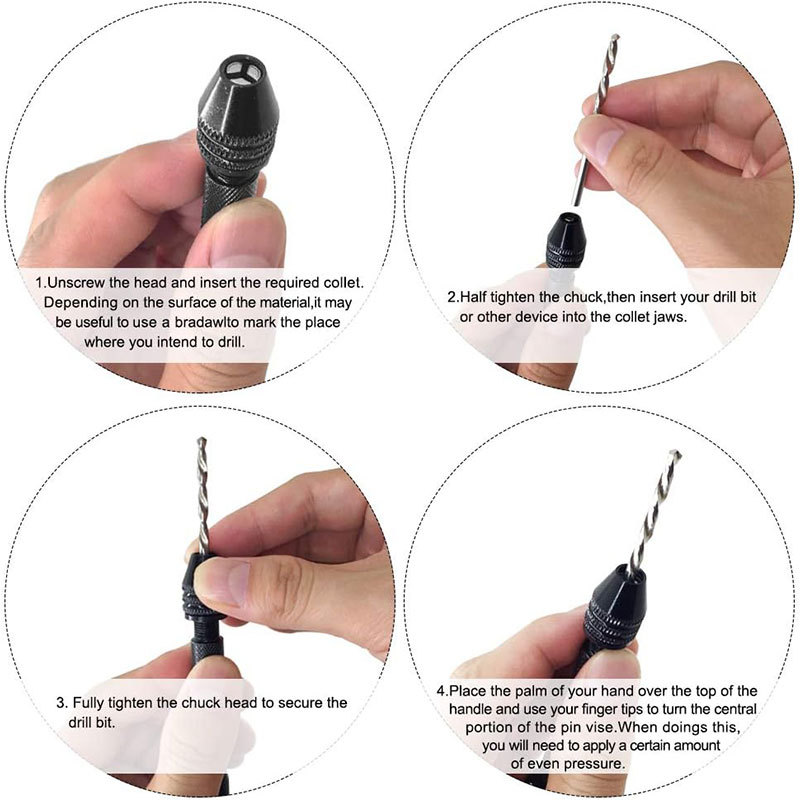 1.Unscrew the head and insert the required collet. Depending on the surface of the material,it may be useful to use a bradawlto mark the place where you intend to drill.

2.Half tighten the chuck,then insert your drill bit or other device into the collet jaws.

3. Fully tighten the chuck head to secure the drill bit.

4.Place the palm of your hand over the top of the handle and use your finger tips to turn the central portion of the pin vise.When doings this, you will need to apply a certain amount of even pressure.