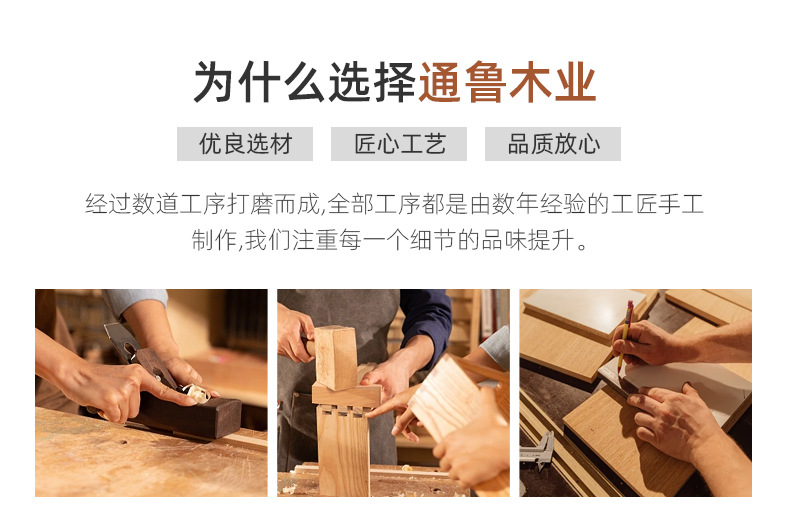 为什么选择通鲁木业

优良选材 匠心工艺 品质放心

经过数道工序打磨而成,全部工序都是由数年经验的工匠手工制作,我们注重每一个细节的品味提升。