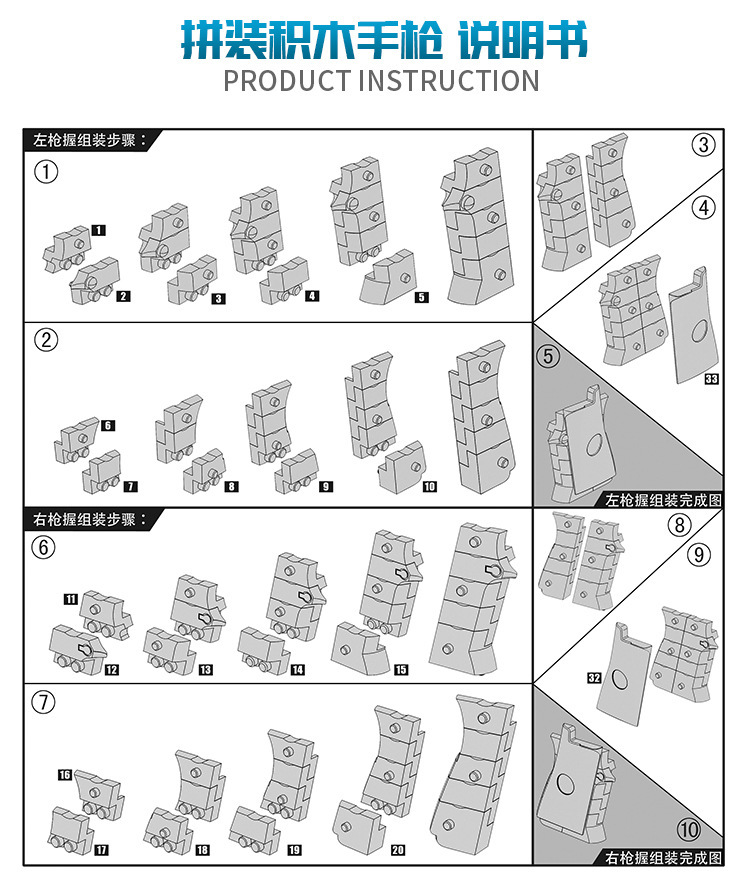 拼装积木手枪 说明书
PRODUCT INSTRUCTION

左枪握组装步骤：
①
1
2
3
4
5
②
6
7
8
9
10
③
④
33
⑤
左枪握组装完成图

右枪握组装步骤：
⑥
11
12
13
14
15
⑦
16
17
18
19
20
⑧
⑨
32
⑩
右枪握组装完成图