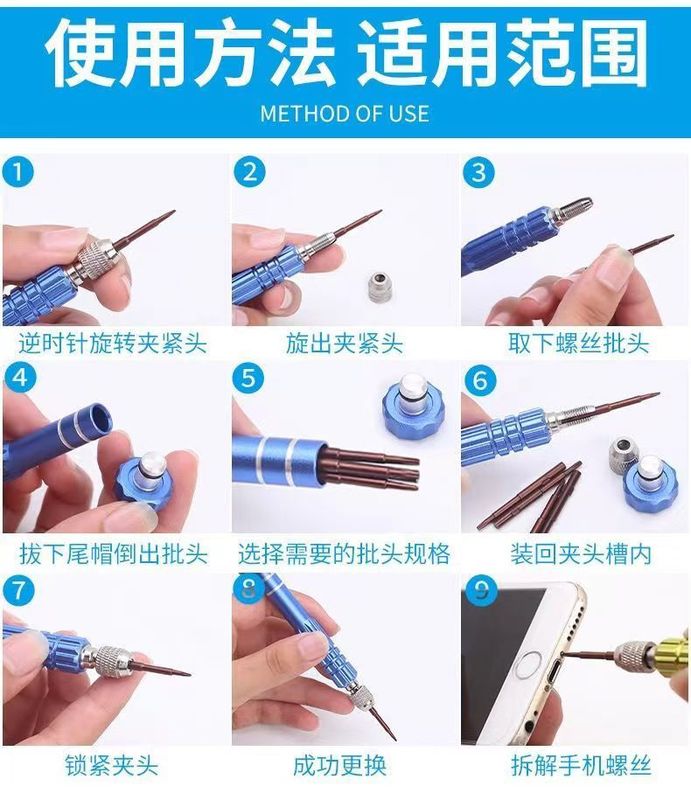 使用方法 适用范围

METHOD OF USE

1
逆时针旋转夹紧头

2
旋出夹紧头

3
取下螺丝批头

4
拔下尾帽倒出批头

5
选择需要的批头规格

6
装回夹头槽内

7
锁紧夹头

8
成功更换

9
拆解手机螺丝