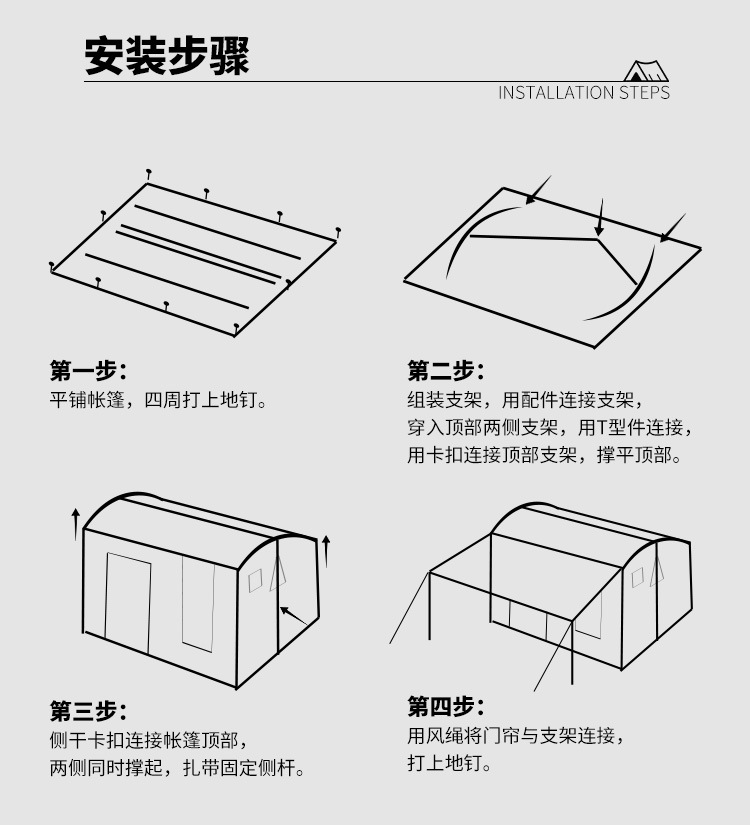 安装步骤

INSTALLATION STEPS

第一步：
平铺帐篷，四周打上地钉。

第二步：
组装支架，用配件连接支架，
穿入顶部两侧支架，用T型件连接，
用卡扣连接顶部支架，撑平顶部。

第三步：
侧干卡扣连接帐篷顶部，
两侧同时撑起，扎带固定侧杆。

第四步：
用风绳将门帘与支架连接，
打上地钉。