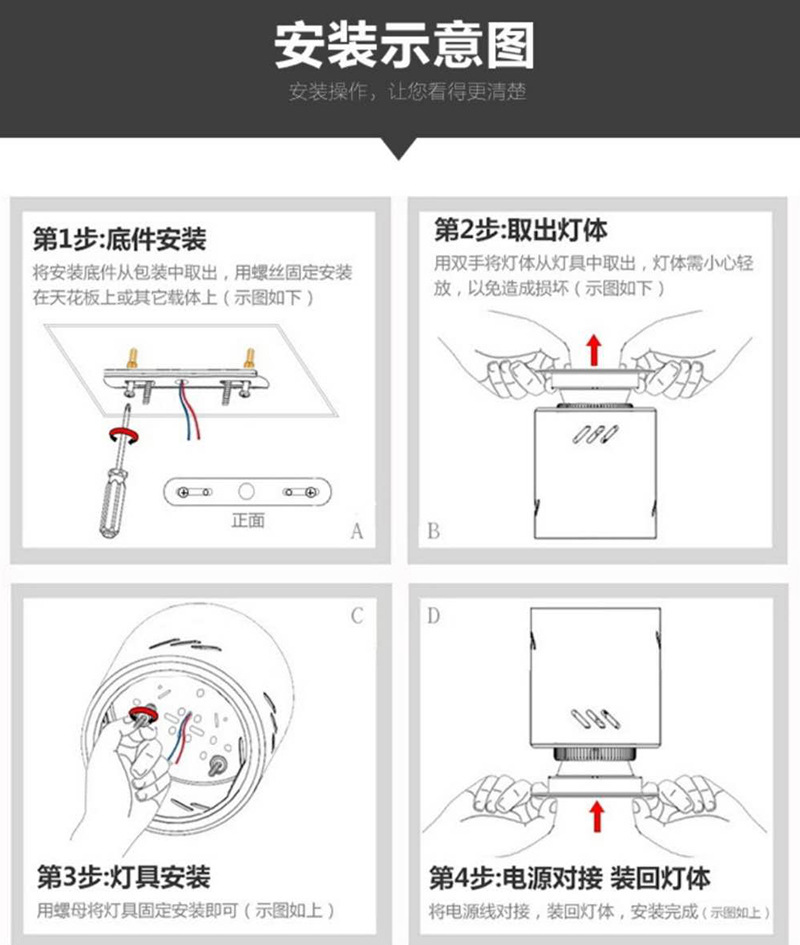 安装示意图

安装操作，让您看得更清楚

第1步:底件安装

将安装底件从包装中取出，用螺丝固定安装在天花板上或其它载体上（示图如下）

正面

A

第2步:取出灯体

用双手将灯体从灯具中取出，灯体需小心轻放，以免造成损坏（示图如下）

B

C

第3步:灯具安装

用螺母将灯具固定安装即可（示图如上）

D

第4步:电源对接 装回灯体

将电源线对接，装回灯体，安装完成（示图如上）