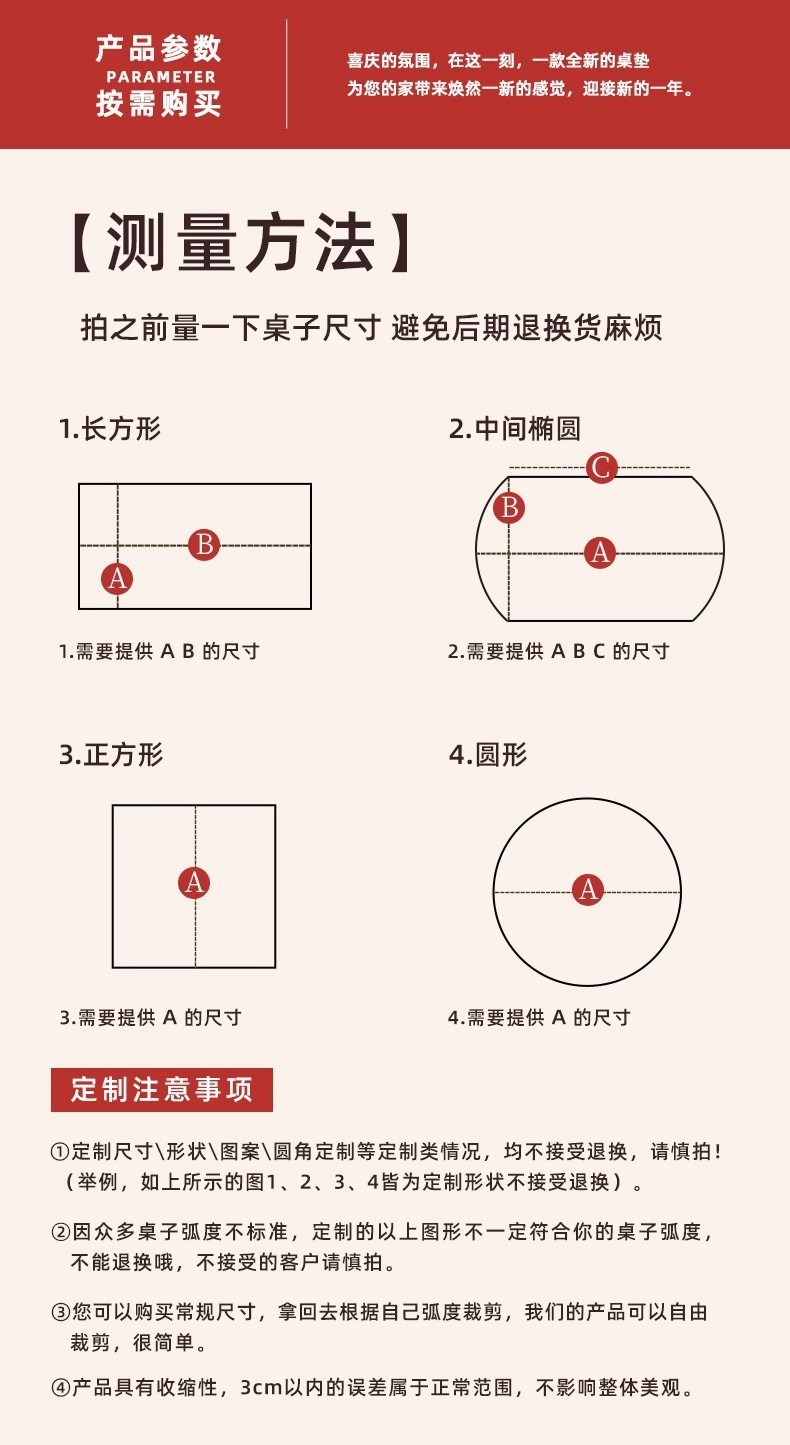 产品参数
PARAMETER
按需购买

喜庆的氛围，在这一刻，一款全新的桌垫
为您的家带来焕然一新的感觉，迎接新的一年。

【测量方法】

拍之前量一下桌子尺寸 避免后期退换货麻烦

1.长方形

B
A

1.需要提供 A B 的尺寸

2.中间椭圆

C
B
A

2.需要提供 A B C 的尺寸

3.正方形

A

3.需要提供 A 的尺寸

4.圆形

A

4.需要提供 A 的尺寸

定制注意事项

①定制尺寸\形状\图案\圆角定制等定制类情况，均不接受退换，请慎拍！（举例，如上所示的图1、2、3、4皆为定制形状不接受退换）。

②因众多桌子弧度不标准，定制的以上图形不一定符合你的桌子弧度，不能退换哦，不接受的客户请慎拍。

③您可以购买常规尺寸，拿回去根据自己弧度裁剪，我们的产品可以自由裁剪，很简单。

④产品具有收缩性，3cm以内的误差属于正常范围，不影响整体美观。