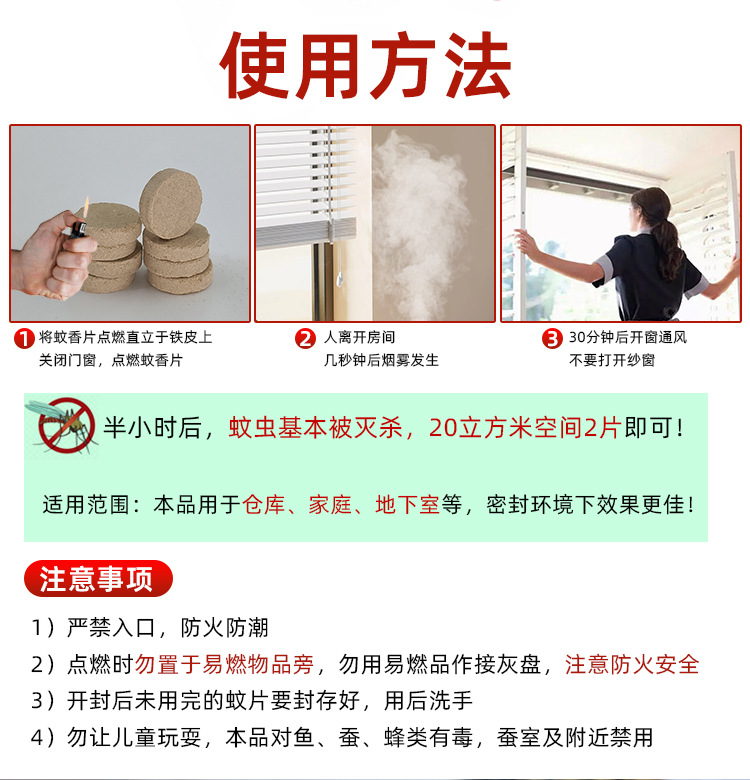 使用方法

1 将蚊香片点燃直立于铁皮上
关闭门窗，点燃蚊香片

2 人离开房间
几秒钟后烟雾发生

3 30分钟后开窗通风
不要打开纱窗

半小时后，蚊虫基本被灭杀，20立方米空间2片即可！

适用范围：本品用于仓库、家庭、地下室等，密封环境下效果更佳！

注意事项

1）严禁入口，防火防潮

2）点燃时勿置于易燃物品旁，勿用易燃品作接灰盘，注意防火安全

3）开封后未用完的蚊片要封存好，用后洗手

4）勿让儿童玩耍，本品对鱼、蚕、蜂类有毒，蚕室及附近禁用