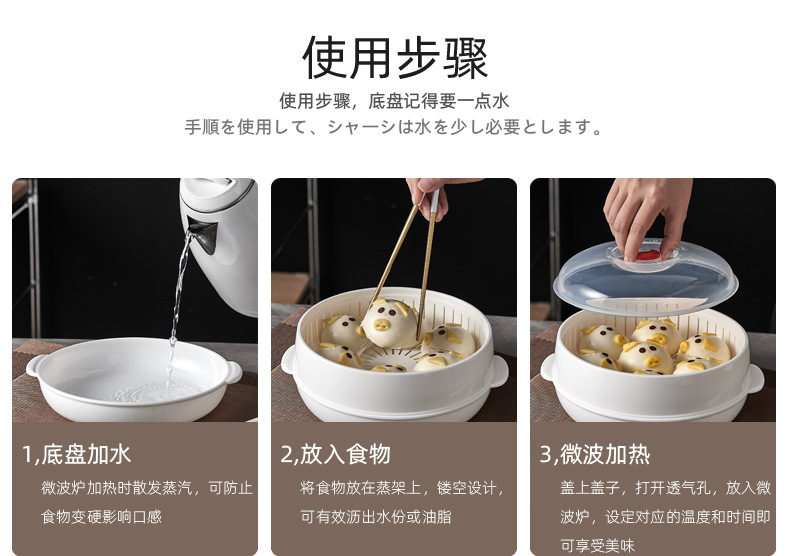 使用步骤

使用步骤，底盘记得要一点水
手順を使用して、シャーシは水を少し必要とします。

1,底盘加水
微波炉加热时散发蒸汽，可防止食物变硬影响口感

2,放入食物
将食物放在蒸架上，镂空设计，可有效沥出水份或油脂

3,微波加热
盖上盖子，打开透气孔，放入微波炉，设定对应的温度和时间即可享受美味