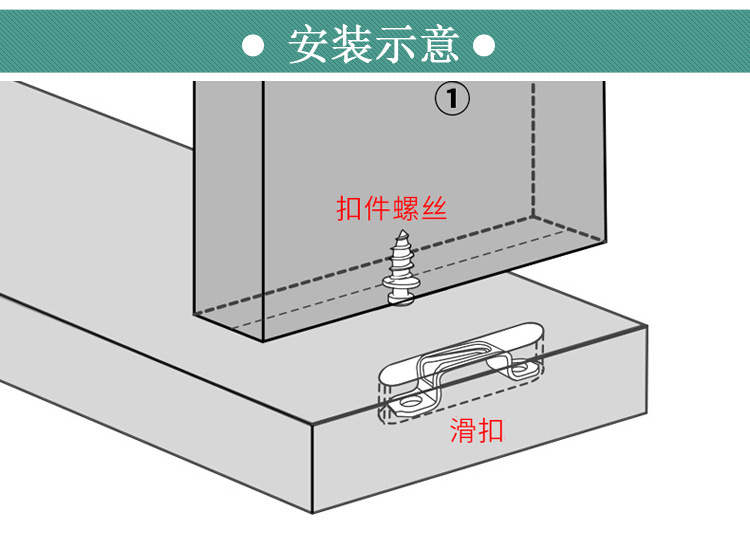 ● 安装示意 ●

①

扣件螺丝

滑扣