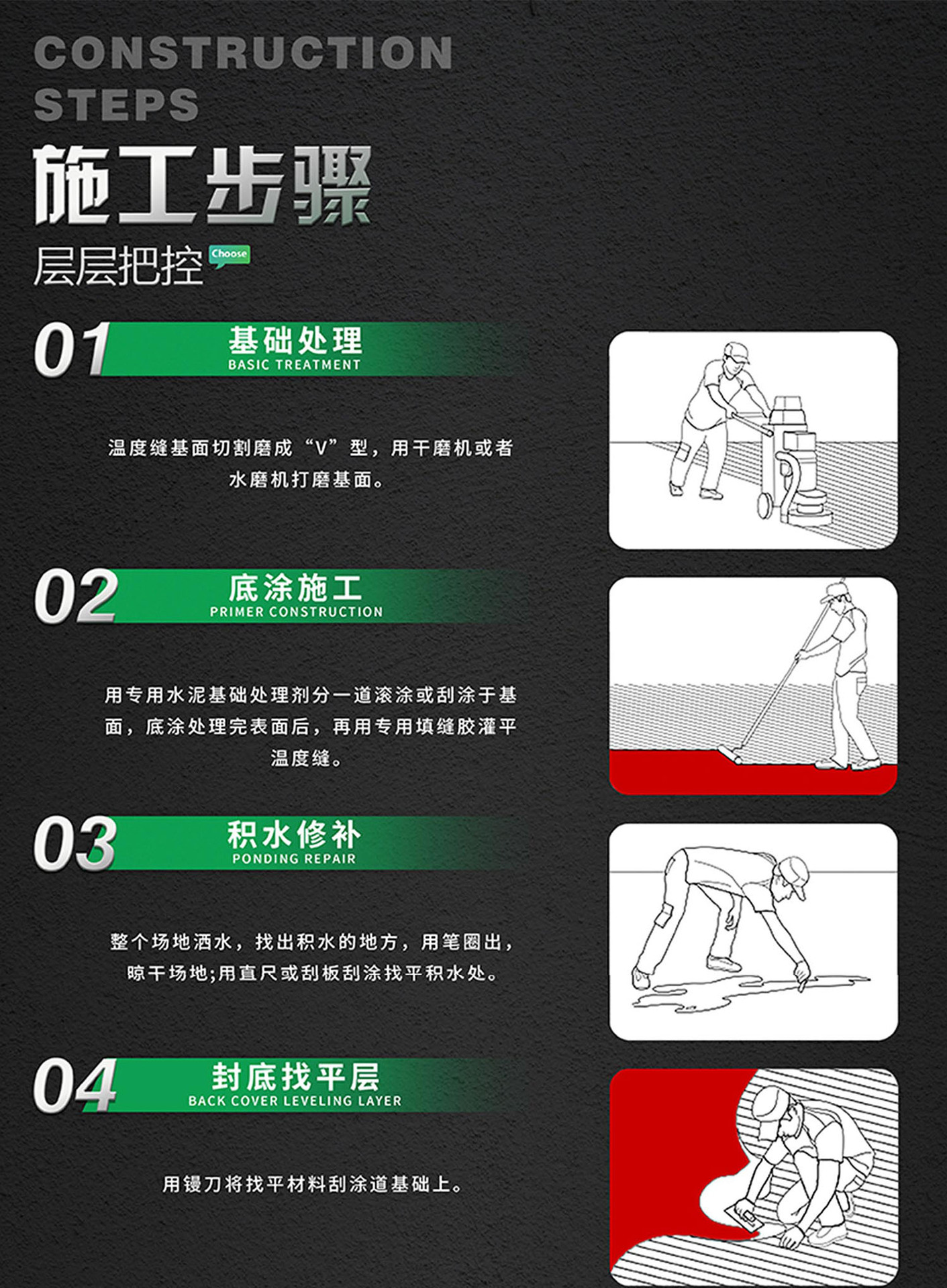 CONSTRUCTION STEPS

施工步骤

层层把控 Choose

01 基础处理
BASIC TREATMENT

温度缝基面切割磨成“V”型，用干磨机或者水磨机打磨基面。

02 底涂施工
PRIMER CONSTRUCTION

用专用水泥基础处理剂分一道滚涂或刮涂于基面，底涂处理完表面后，再用专用填缝胶灌平温度缝。

03 积水修补
PONDING REPAIR

整个场地洒水，找出积水的地方，用笔圈出，晾干场地;用直尺或刮板刮涂找平积水处。

04 封底找平层
BACK COVER LEVELING LAYER

用镘刀将找平材料刮涂道基础上。