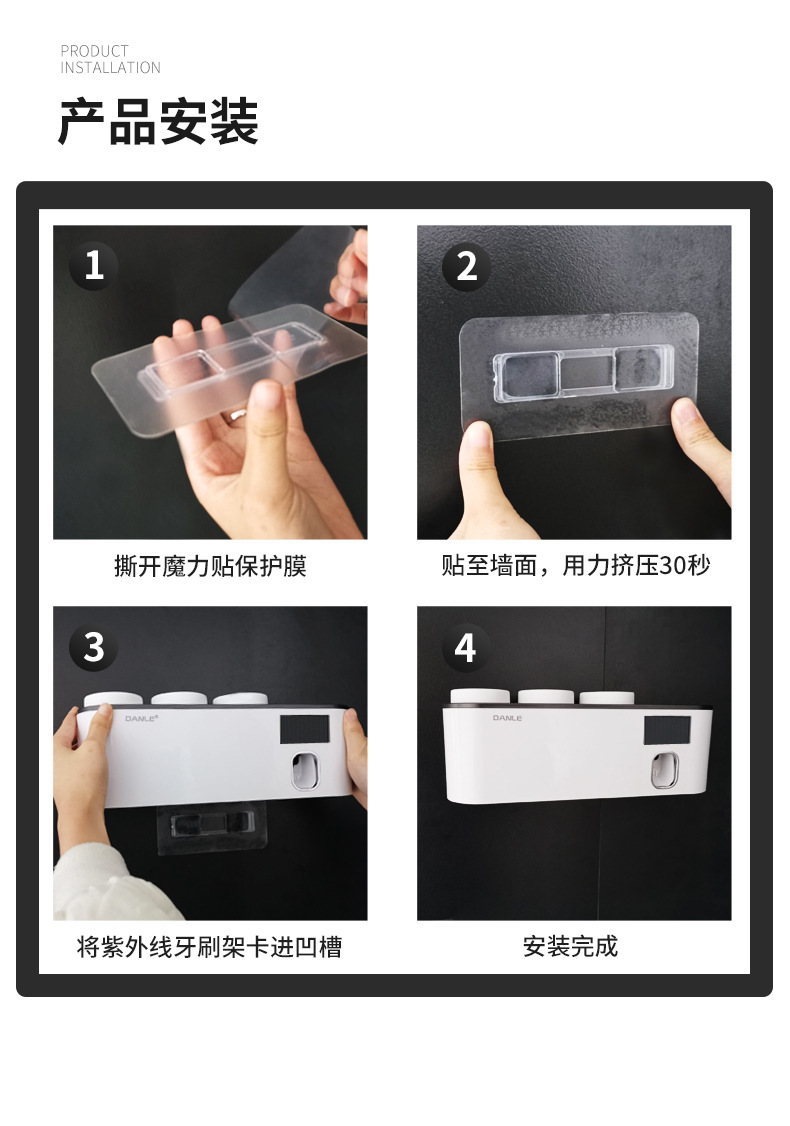 PRODUCT
INSTALLATION

产品安装

1

撕开魔力贴保护膜

2

贴至墙面，用力挤压30秒

3

DANLE

将紫外线牙刷架卡进凹槽

4

DANLE

安装完成