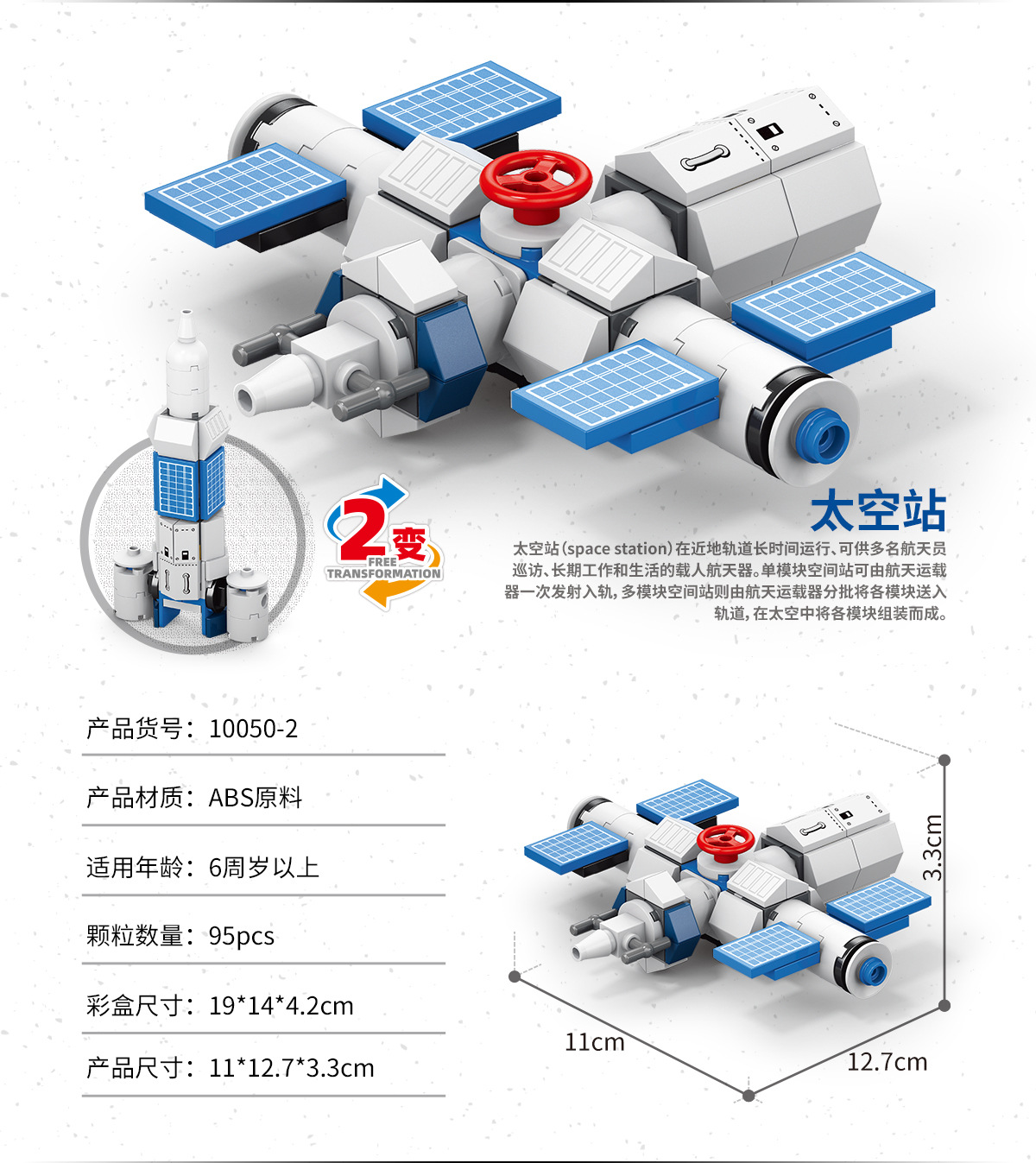 2变
FREE
TRANSFORMATION

太空站

太空站（space station）在近地轨道长时间运行、可供多名航天员巡访、长期工作和生活的载人航天器。单模块空间站可由航天运载器一次发射入轨，多模块空间站则由航天运载器分批将各模块送入轨道，在太空中将各模块组装而成。

产品货号：10050-2

产品材质：ABS原料

适用年龄：6周岁以上

颗粒数量：95pcs

彩盒尺寸：19*14*4.2cm

产品尺寸：11*12.7*3.3cm

3.3cm

11cm

12.7cm