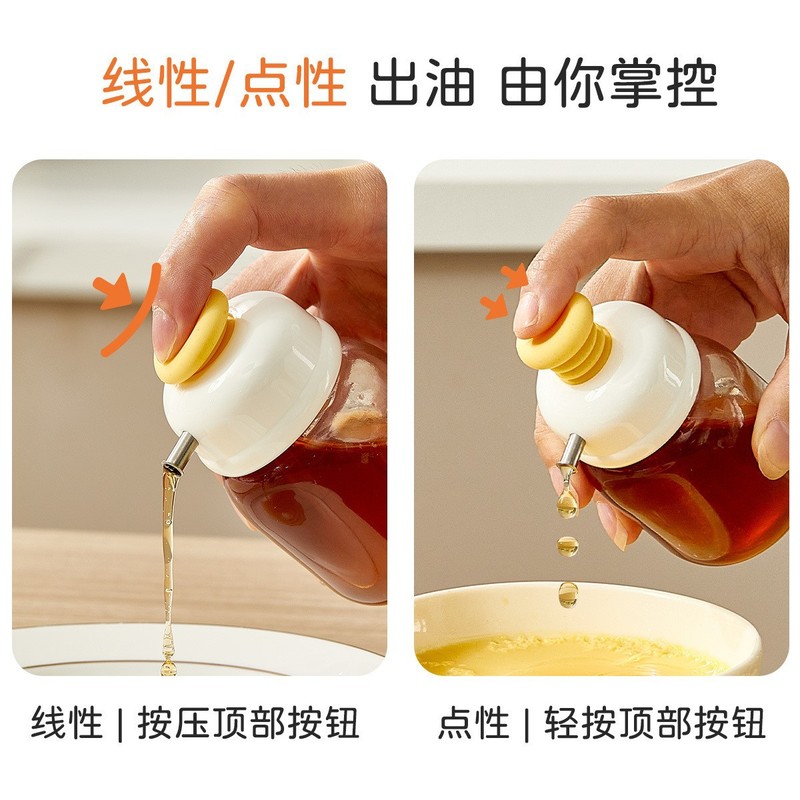 线性/点性 出油 由你掌控

线性 | 按压顶部按钮

点性 | 轻按顶部按钮