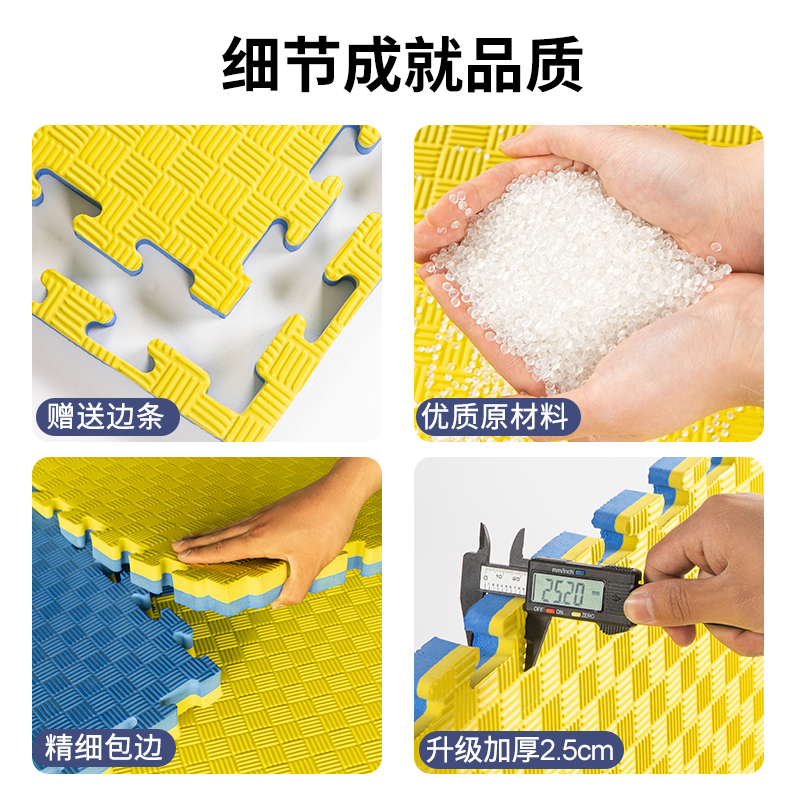 细节成就品质

赠送边条

优质原材料

精细包边

mm/inch
25.20 mm
OFF ON ZERO

升级加厚2.5cm