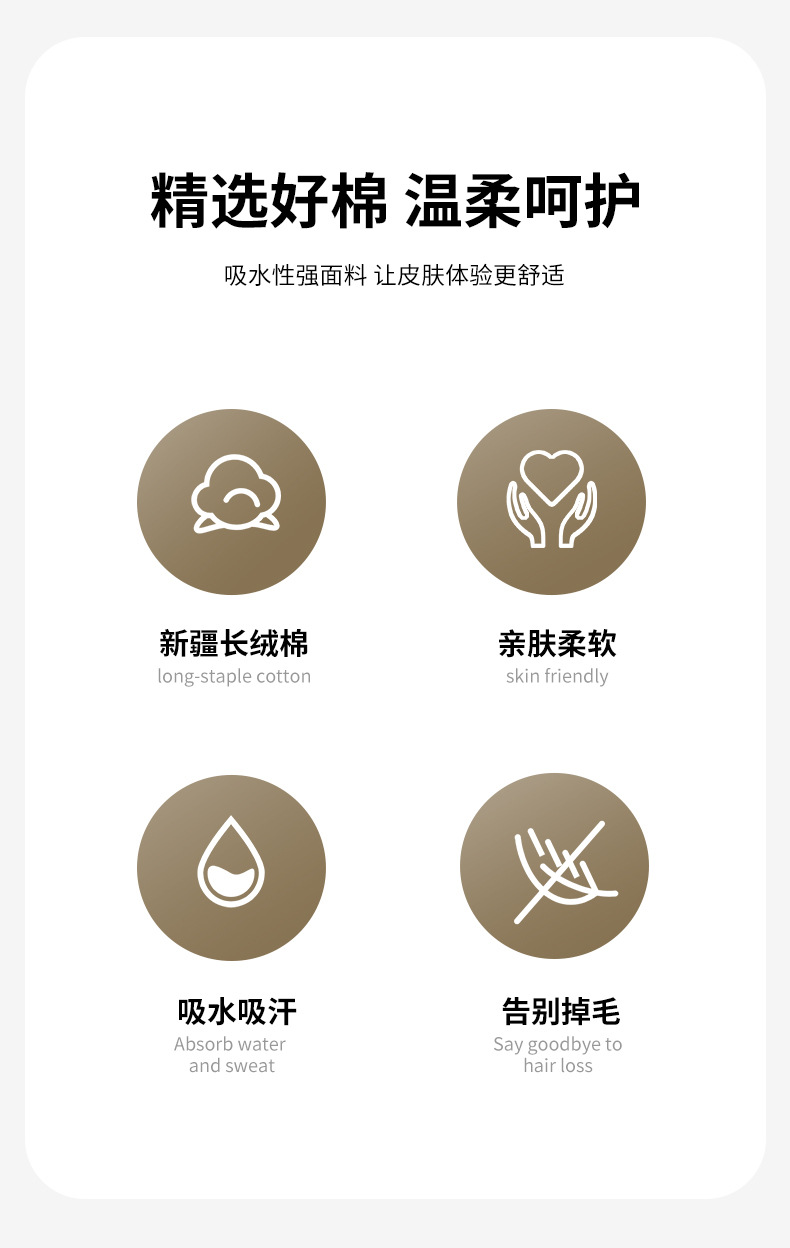 精选好棉 温柔呵护

吸水性强面料 让皮肤体验更舒适

新疆长绒棉
long-staple cotton

亲肤柔软
skin friendly

吸水吸汗
Absorb water and sweat

告别掉毛
Say goodbye to hair loss