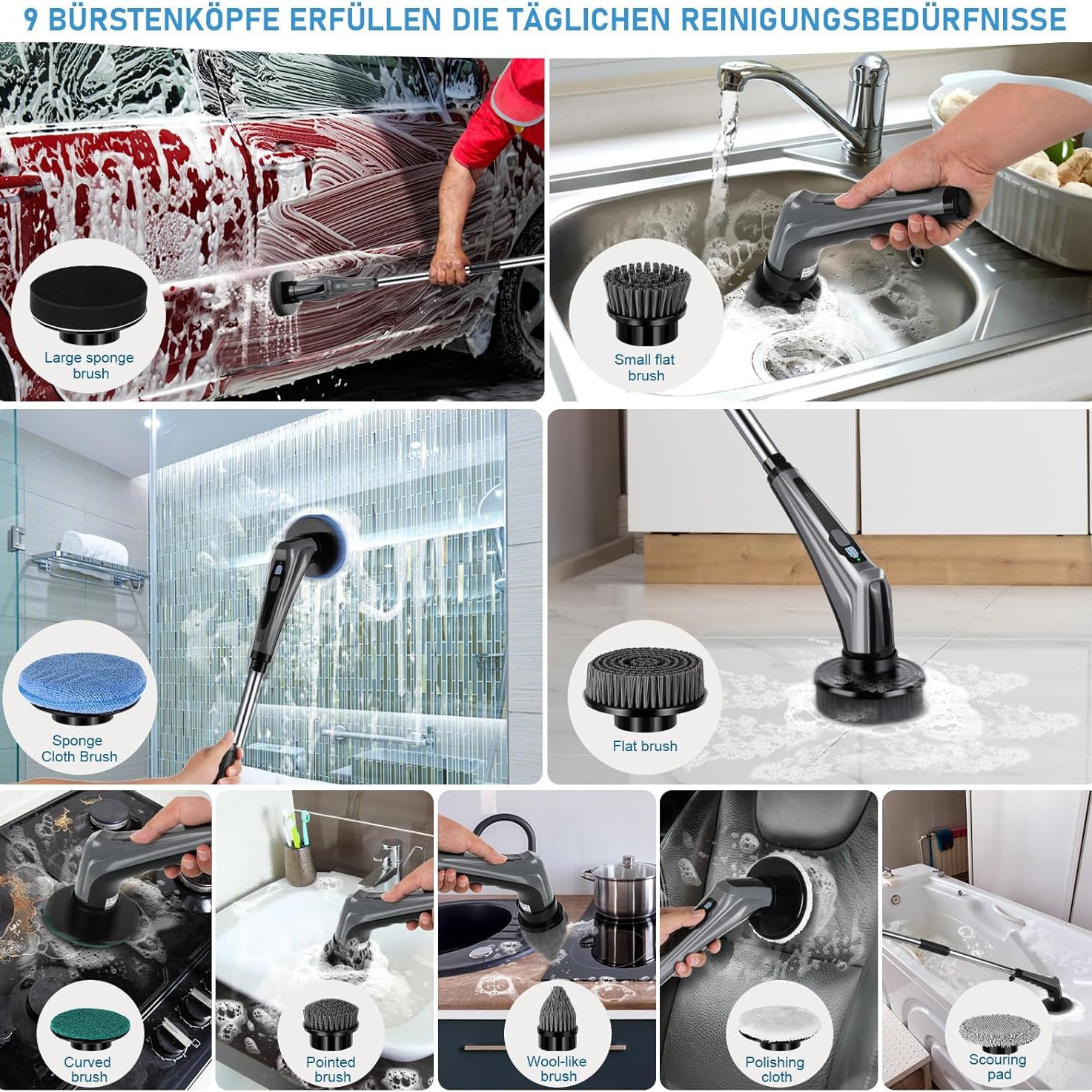 9 BÜRSTENKÖPFE ERFÜLLEN DIE TÄGLICHEN REINIGUNGSBEDÜRFNISSE

Large sponge brush

Small flat brush

Sponge Cloth Brush

Flat brush

Curved brush

Pointed brush

Wool-like brush

Polishing cloth

Scouring pad