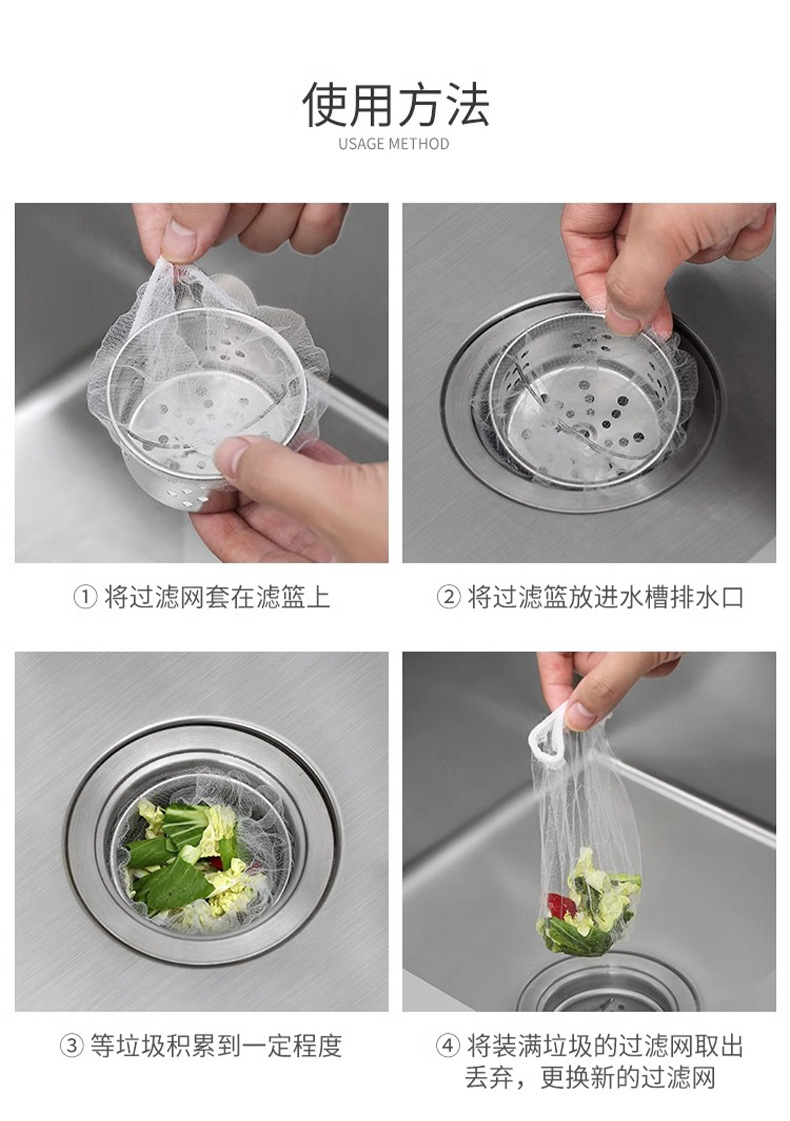 使用方法
USAGE METHOD

① 将过滤网套在滤篮上

② 将过滤篮放进水槽排水口

③ 等垃圾积累到一定程度

④ 将装满垃圾的过滤网取出丢弃，更换新的过滤网