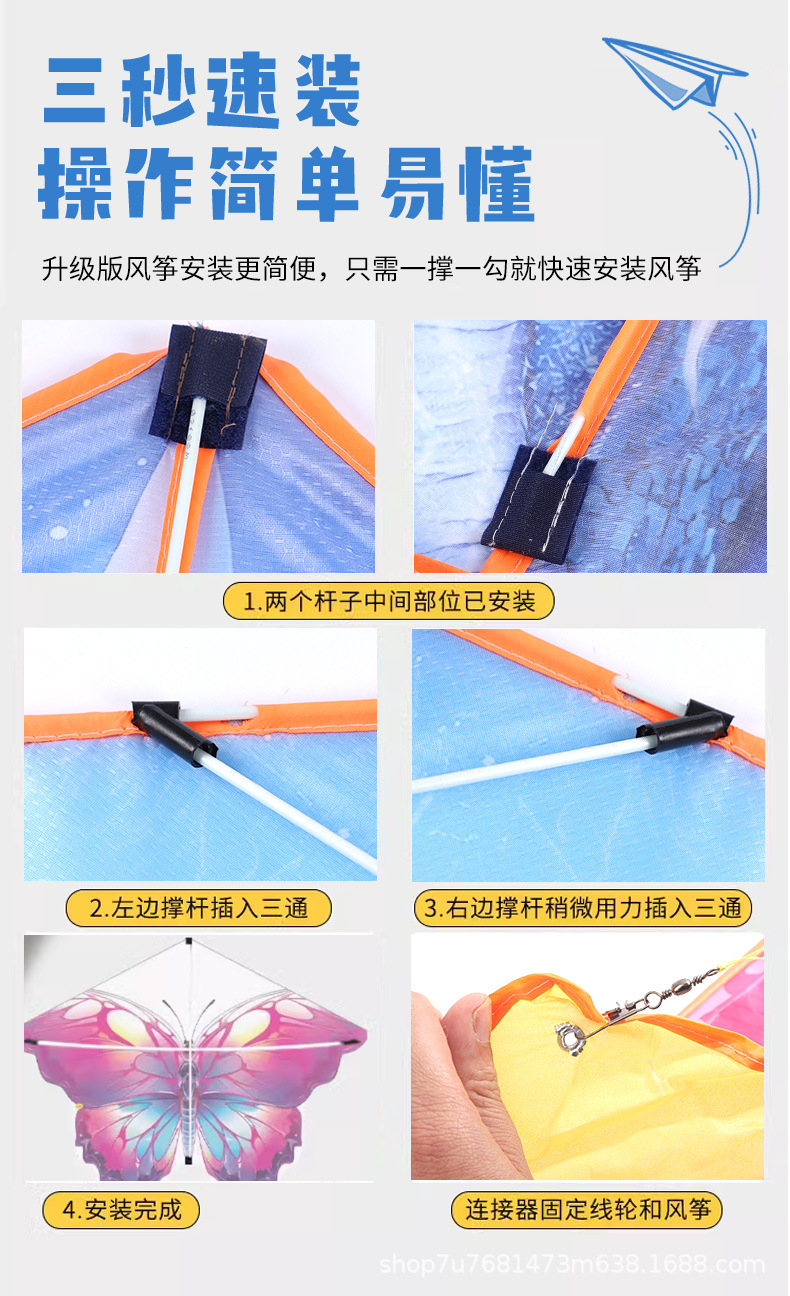 三秒速装
操作简单易懂

升级版风筝安装更简便，只需一撑一勾就快速安装风筝

1.两个杆子中间部位已安装

2.左边撑杆插入三通

3.右边撑杆稍微用力插入三通

4.安装完成

连接器固定线轮和风筝

shop7u7681473m638.1688.com