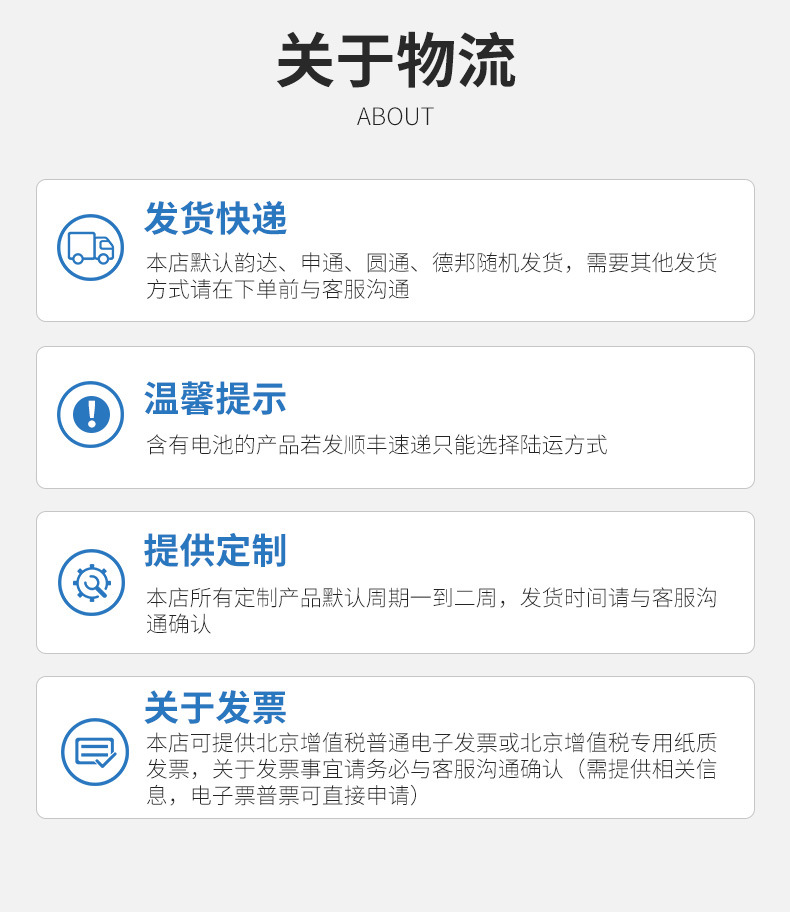 关于物流

ABOUT

发货快递

本店默认韵达、申通、圆通、德邦随机发货，需要其他发货方式请在下单前与客服沟通

温馨提示

含有电池的产品若发顺丰速递只能选择陆运方式

提供定制

本店所有定制产品默认周期一到二周，发货时间请与客服沟通确认

关于发票

本店可提供北京增值税普通电子发票或北京增值税专用纸质发票，关于发票事宜请务必与客服沟通确认（需提供相关信息，电子票普票可直接申请）