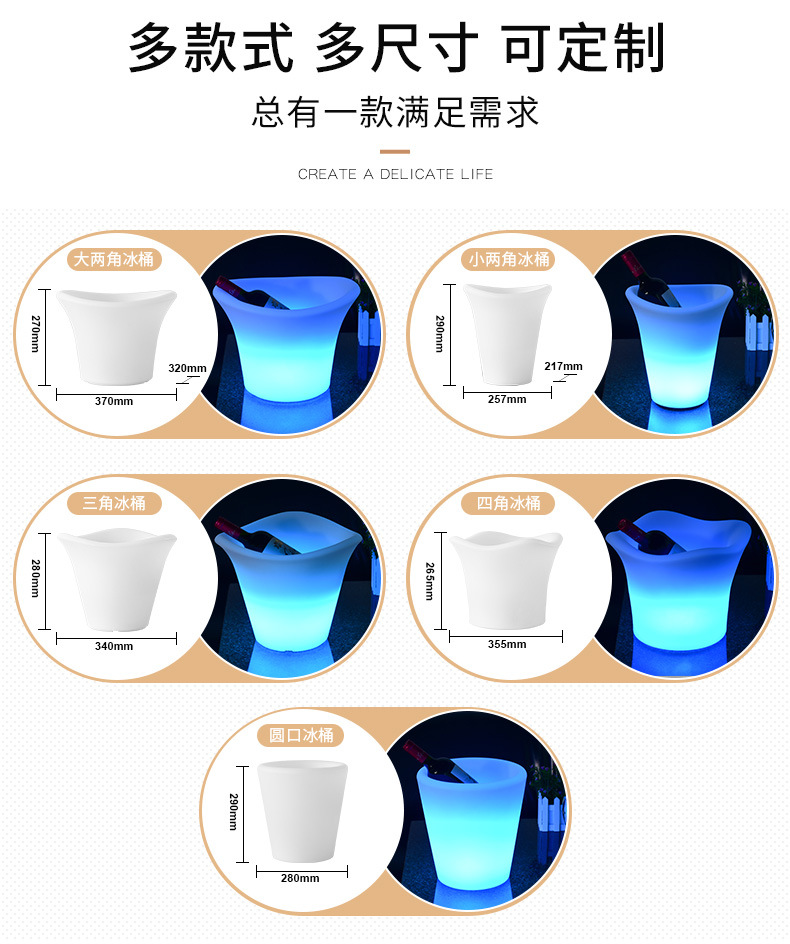 多款式 多尺寸 可定制

总有一款满足需求

CREATE A DELICATE LIFE

大两角冰桶
270mm
320mm
370mm

小两角冰桶
290mm
217mm
257mm

三角冰桶
280mm
340mm

四角冰桶
265mm
355mm

圆口冰桶
290mm
280mm