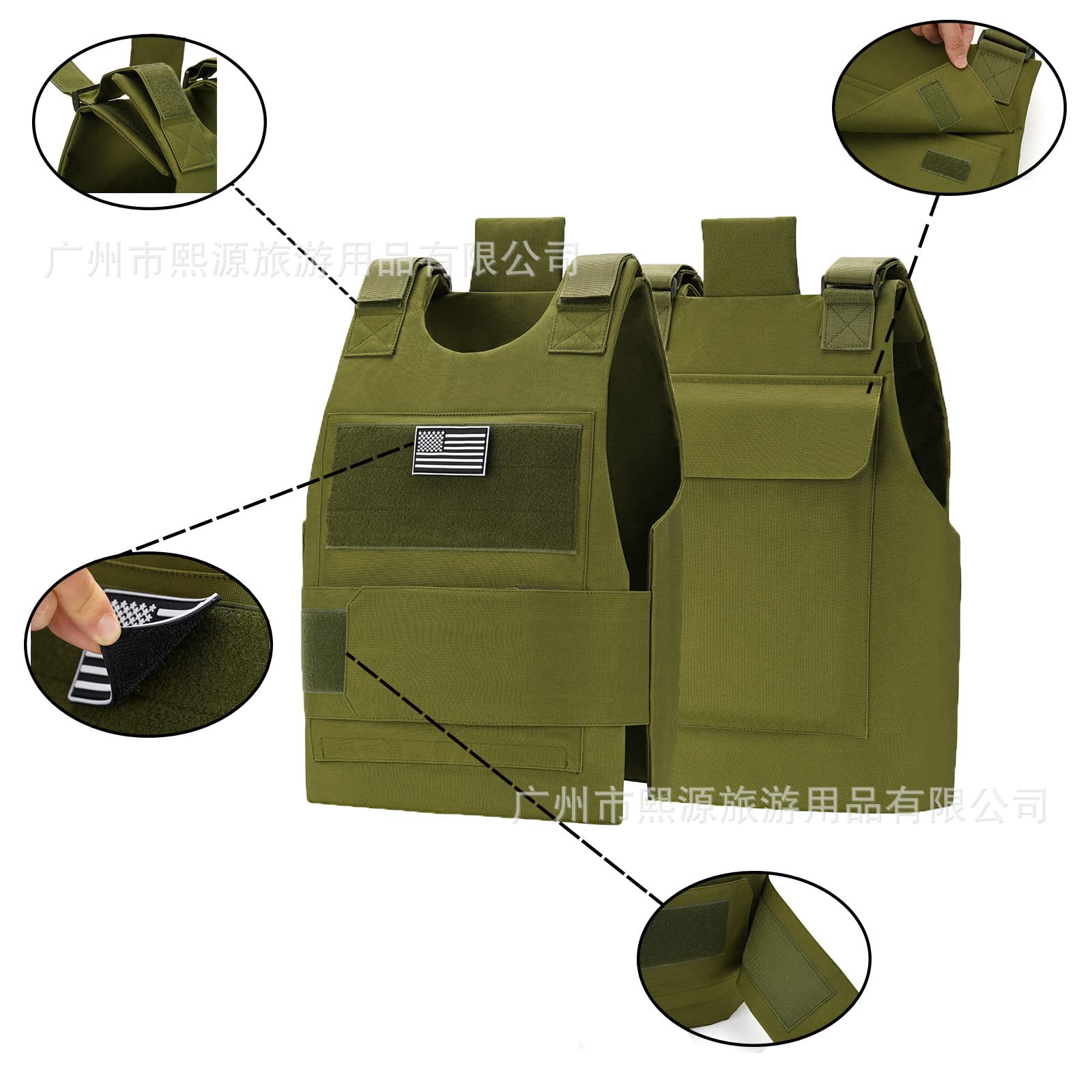 广州市熙源旅游用品有限公司

广州市熙源旅游用品有限公司