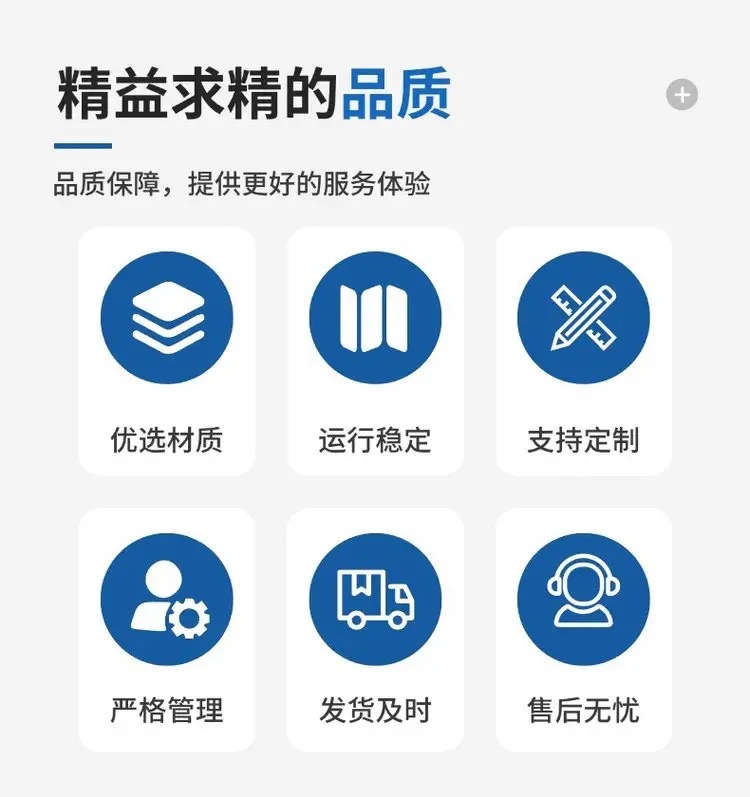 精益求精的品质

品质保障，提供更好的服务体验

优选材质

运行稳定

支持定制

严格管理

发货及时

售后无忧