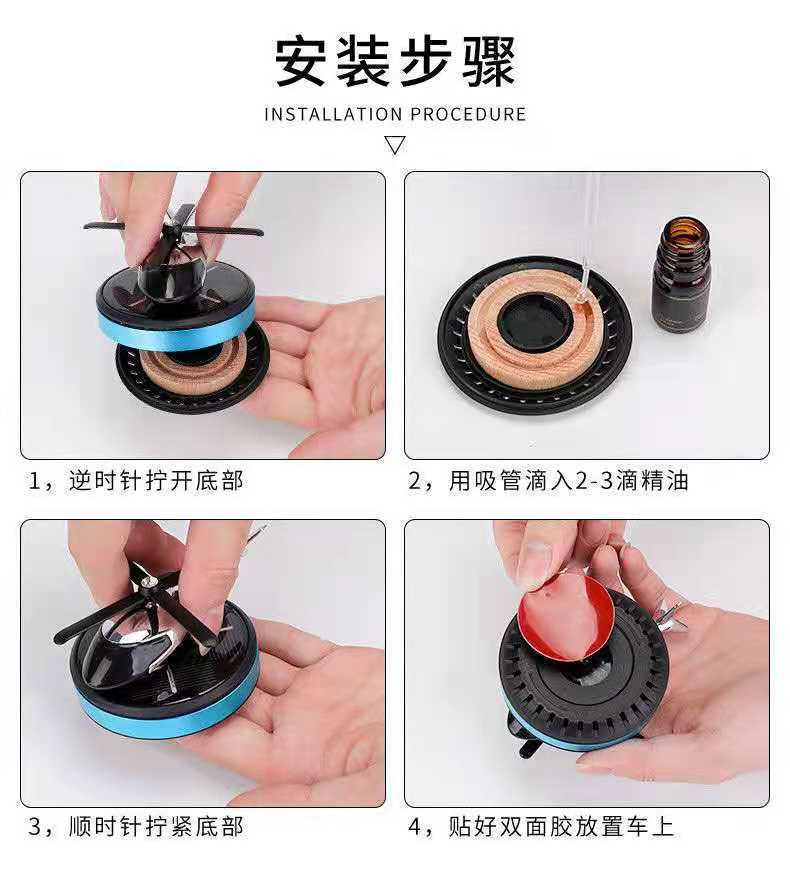 安装步骤

INSTALLATION PROCEDURE

1，逆时针拧开底部

2，用吸管滴入2-3滴精油

3，顺时针拧紧底部

4，贴好双面胶放置车上