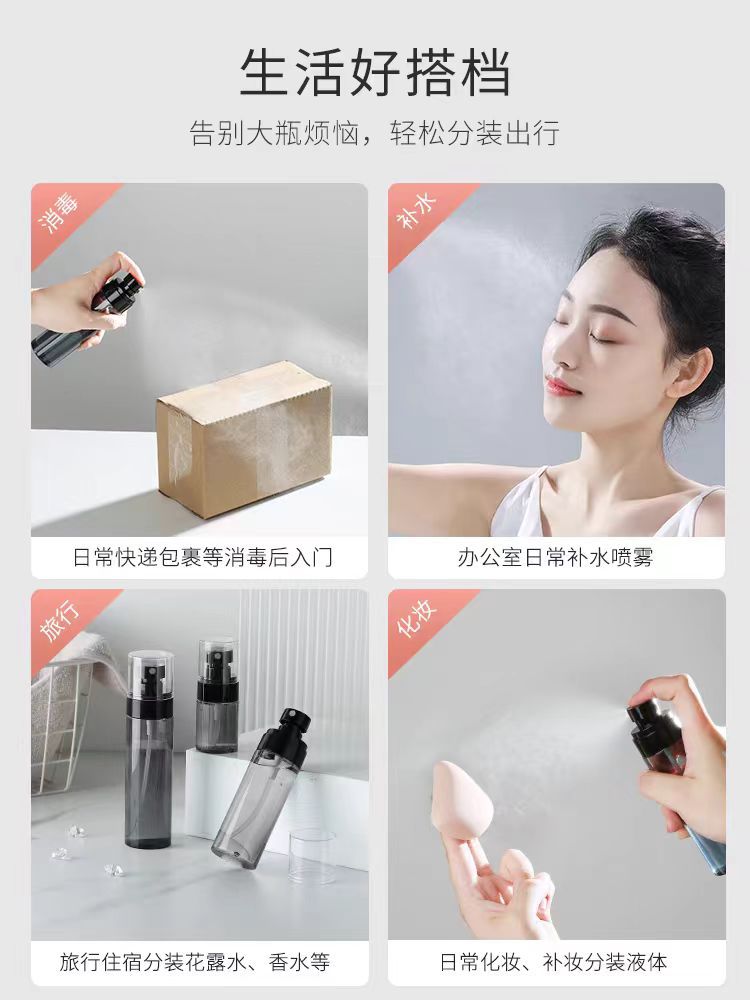 生活好搭档

告别大瓶烦恼，轻松分装出行

消毒

日常快递包裹等消毒后入门

补水

办公室日常补水喷雾

旅行

旅行住宿分装花露水、香水等

化妆

日常化妆、补妆分装液体