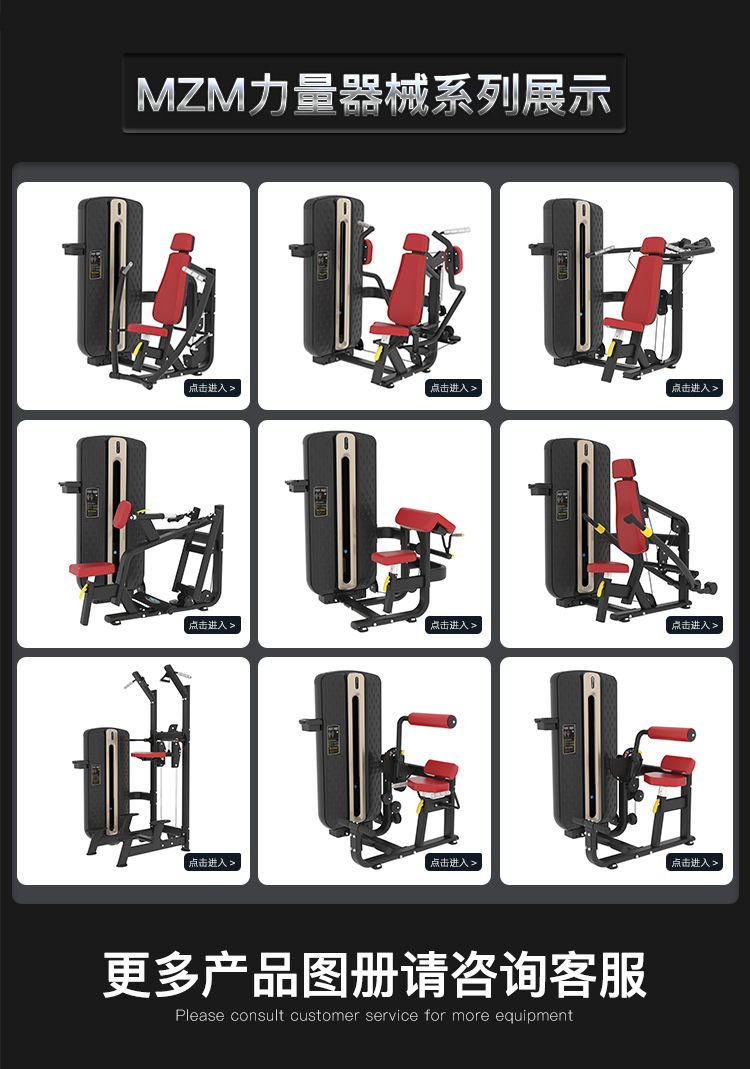 MZM力量器械系列展示

点击进入 >

点击进入 >

点击进入 >

点击进入 >

点击进入 >

点击进入 >

点击进入 >

点击进入 >

点击进入 >

更多产品图册请咨询客服

Please consult customer service for more equipment