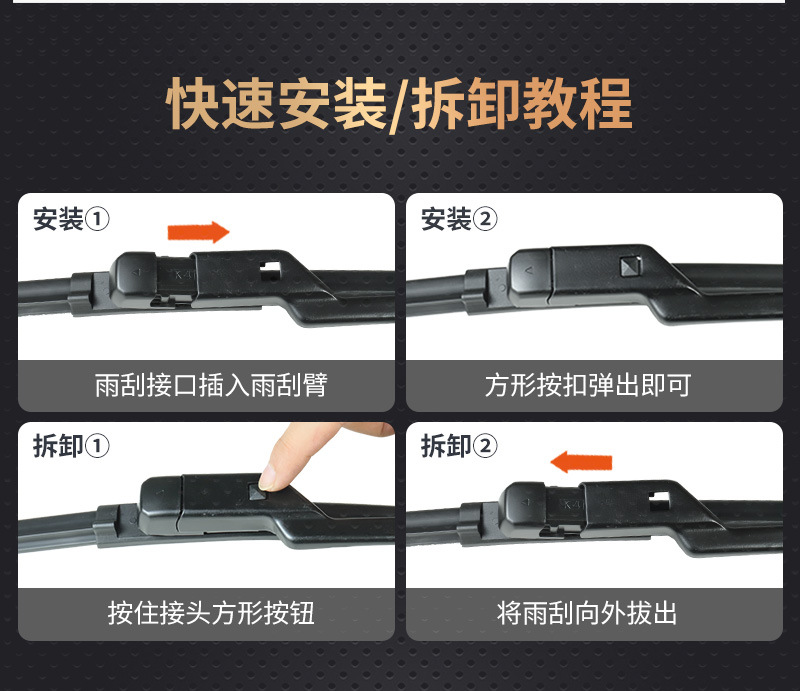 快速安装/拆卸教程

安装①

雨刮接口插入雨刮臂

安装②

方形按扣弹出即可

拆卸①

按住接头方形按钮

拆卸②

将雨刮向外拔出