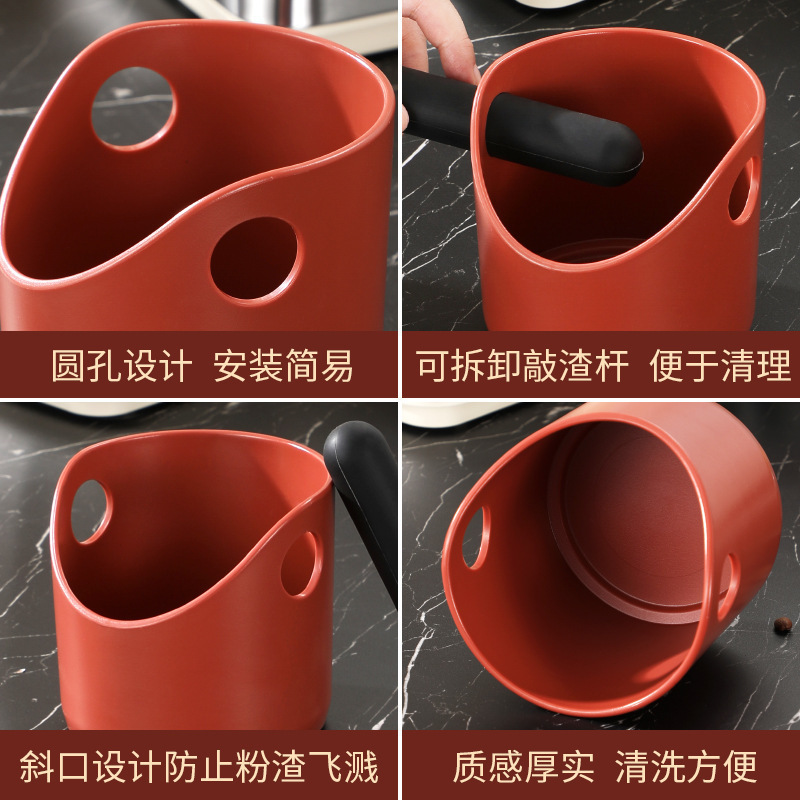 圆孔设计 安装简易

可拆卸敲渣杆 便于清理

斜口设计防止粉渣飞溅

质感厚实 清洗方便