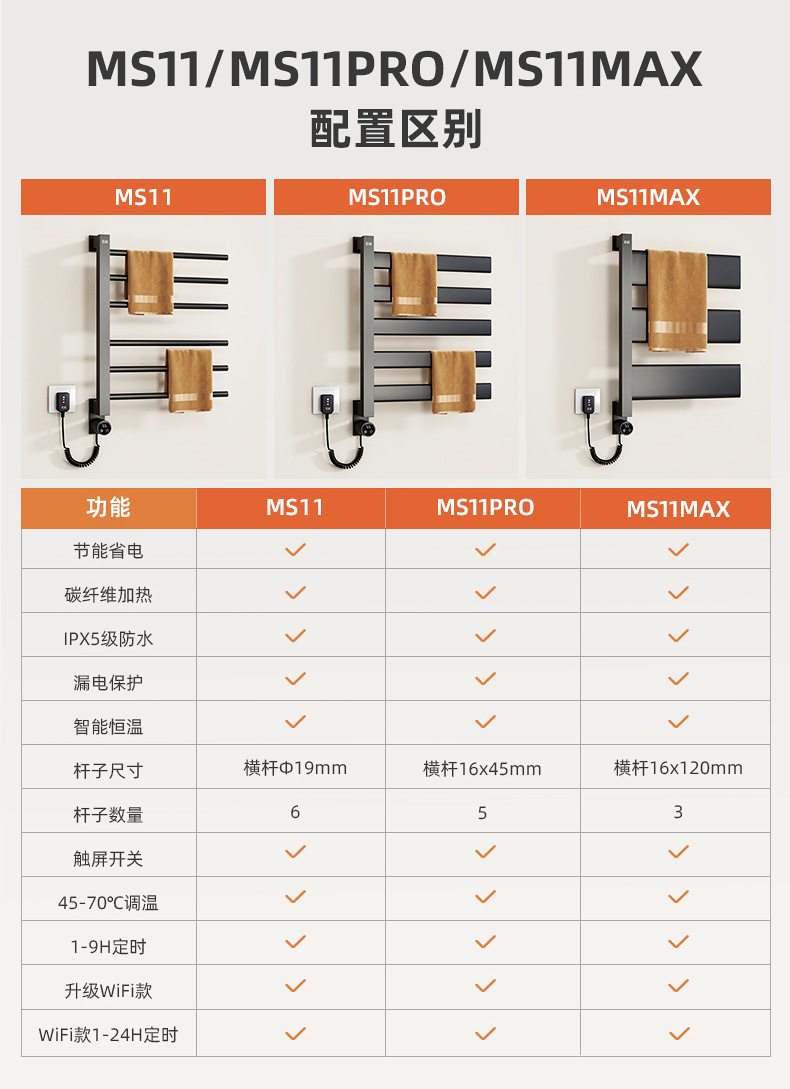 MS11/MS11PRO/MS11MAX
配置区别

MS11
MS11PRO
MS11MAX

| 功能 | MS11 | MS11PRO | MS11MAX |
|---|---|---|---|
| 节能省电 | ✓ | ✓ | ✓ |
| 碳纤维加热 | ✓ | ✓ | ✓ |
| IPX5级防水 | ✓ | ✓ | ✓ |
| 漏电保护 | ✓ | ✓ | ✓ |
| 智能恒温 | ✓ | ✓ | ✓ |
| 杆子尺寸 | 横杆Φ19mm | 横杆16x45mm | 横杆16x120mm |
| 杆子数量 | 6 | 5 | 3 |
| 触屏开关 | ✓ | ✓ | ✓ |
| 45-70℃调温 | ✓ | ✓ | ✓ |
| 1-9H定时 | ✓ | ✓ | ✓ |
| 升级WiFi款 | ✓ | ✓ | ✓ |
| WiFi款1-24H定时 | ✓ | ✓ | ✓ |