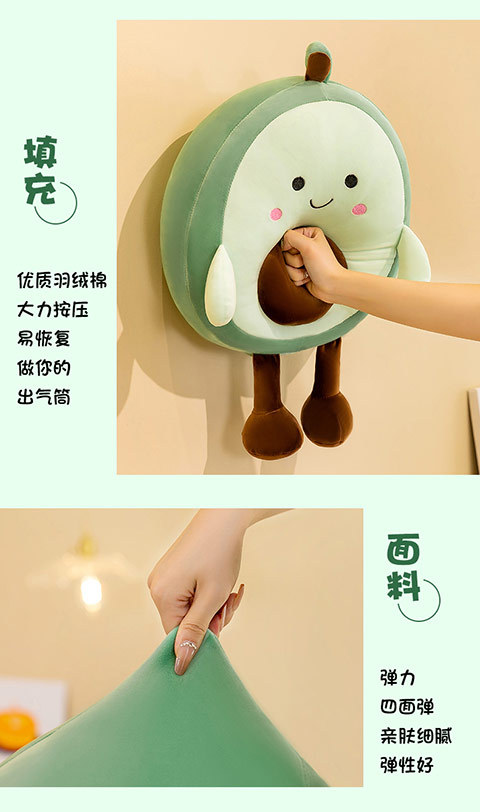 填充

优质羽绒棉
大力按压
易恢复
做你的
出气筒

面料

弹力
四面弹
亲肤细腻
弹性好