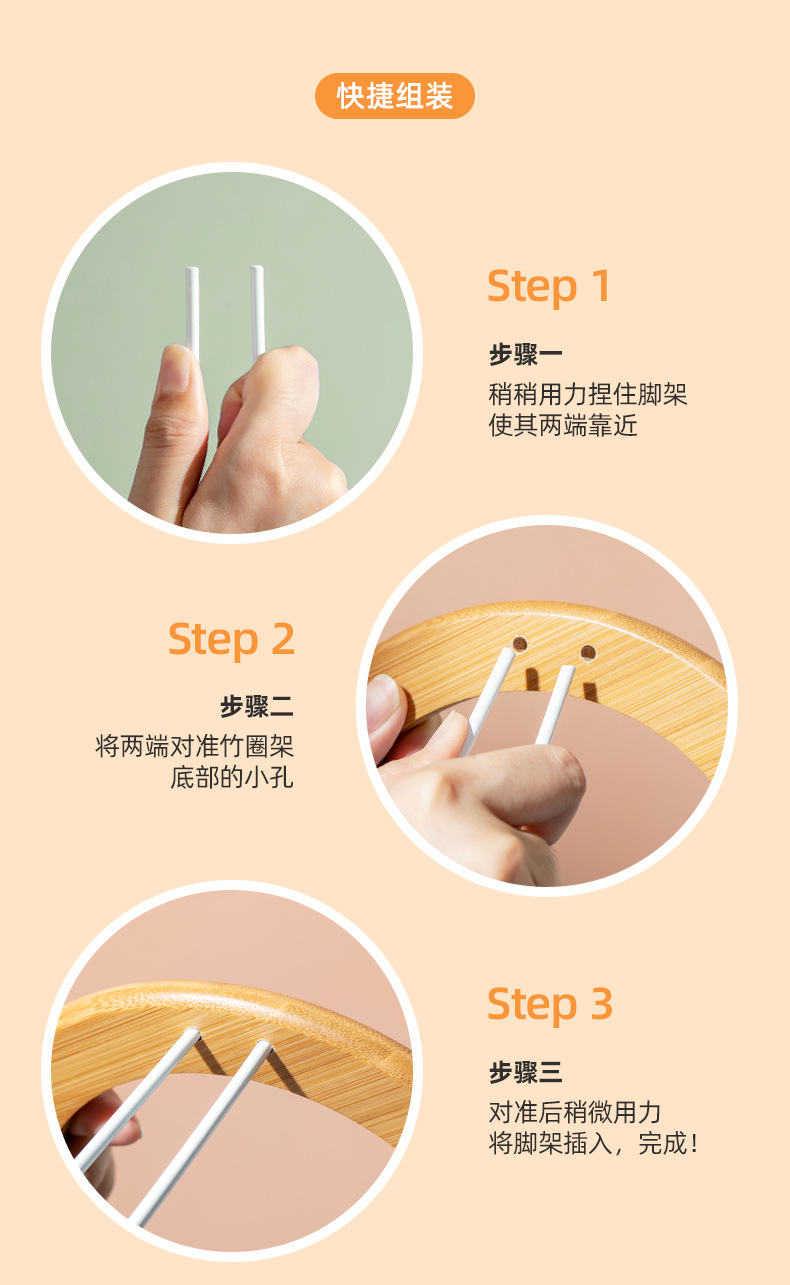 快捷组装

Step 1

步骤一

稍稍用力捏住脚架
使其两端靠近

Step 2

步骤二

将两端对准竹圈架
底部的小孔

Step 3

步骤三

对准后稍微用力
将脚架插入，完成！